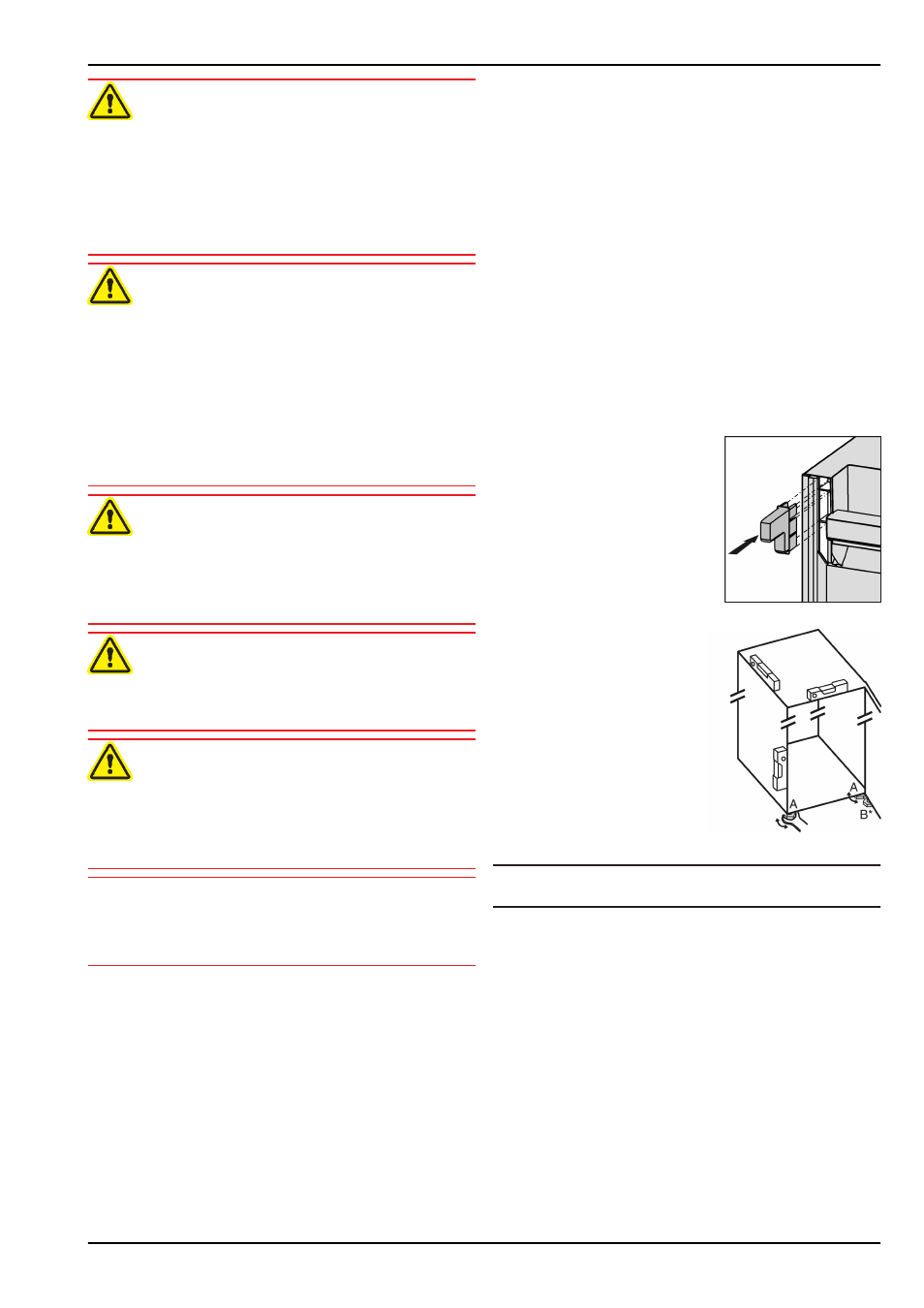 A

A

B*