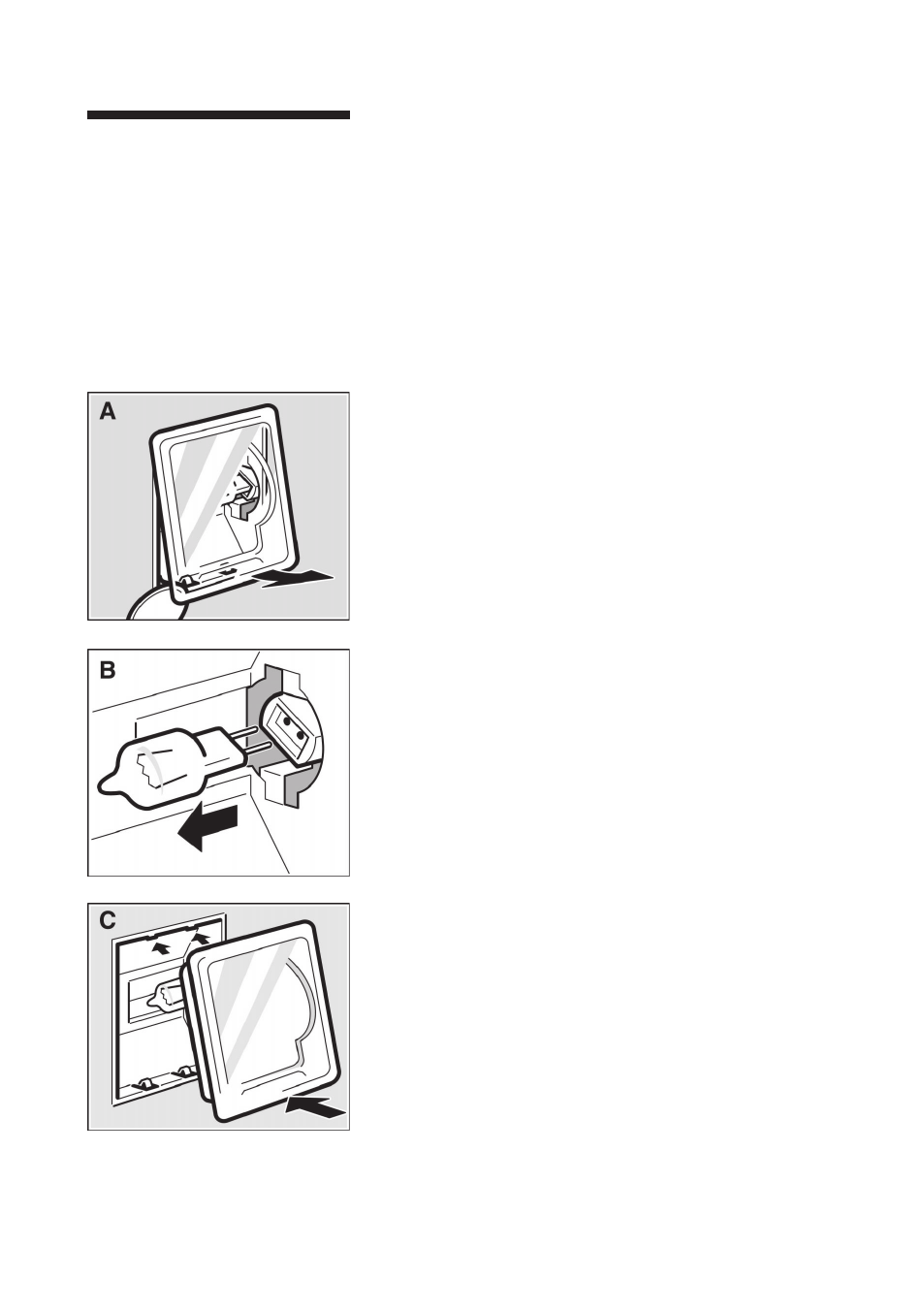 A

B

C