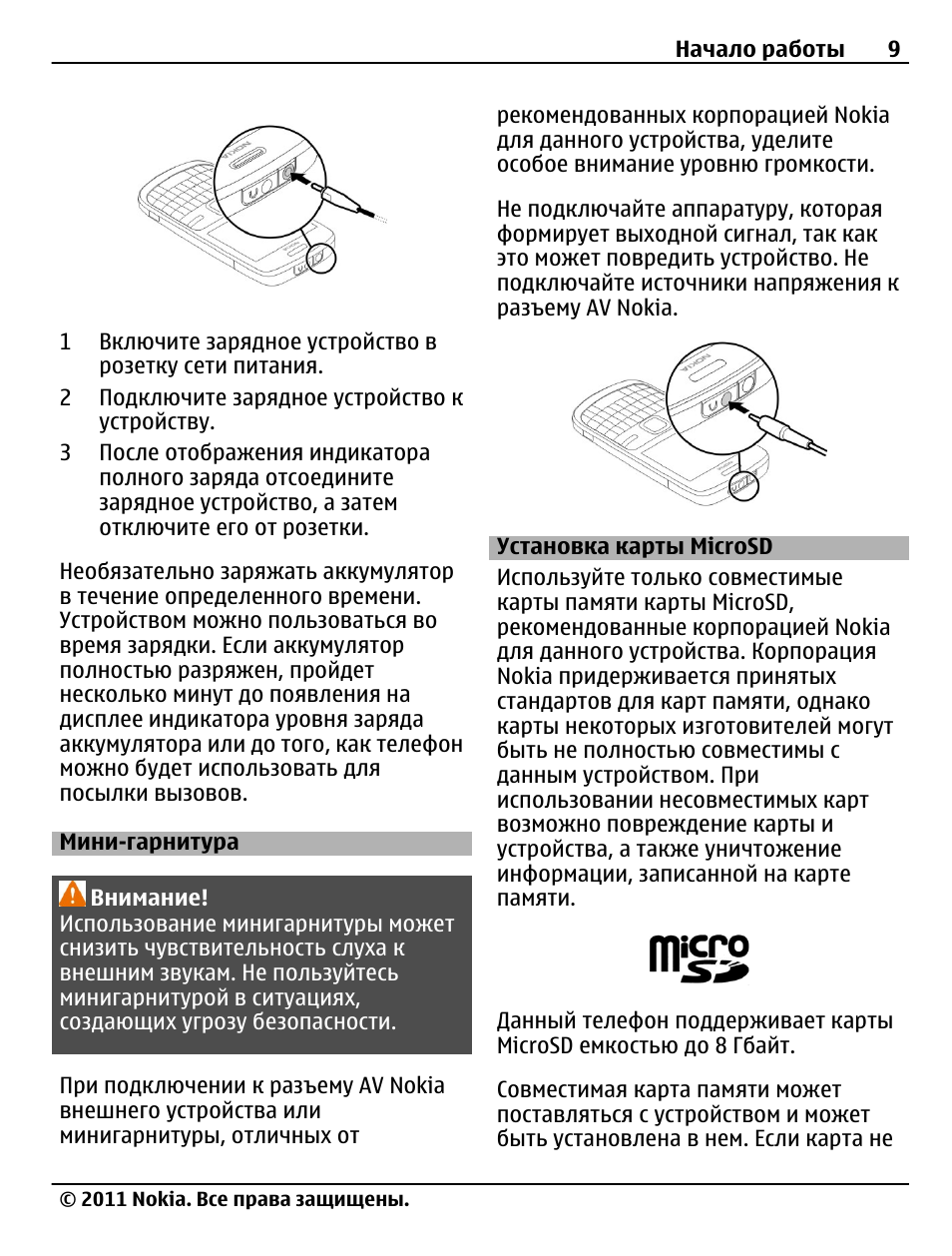 Начало работы 9

1 Включите зарядное устройство в розетку сети питания.

2 Подключите зарядное устройство к устройству.

3 После отображения индикатора полного заряда отсоедините зарядное устройство, а затем отключите его от розетки.

Необязательно заряжать аккумулятор в течение определенного времени. Устройством можно пользоваться во время зарядки. Если аккумулятор полностью разряжен, пройдет несколько минут до появления на дисплее индикатора уровня заряда аккумулятора или до того, как телефон можно будет использовать для посылки вызовов.

Мини-гарнитура

Внимание!
Использование минигарнитуры может снизить чувствительность слуха к внешним звукам. Не пользуйтесь минигарнитурой в ситуациях, создающих угрозу безопасности.

При подключении к разъему AV Nokia внешнего устройства или минигарнитуры, отличных от рекомендованных корпорацией Nokia для данного устройства, уделите особое внимание уровню громкости.

Не подключайте аппаратуру, которая формирует выходной сигнал, так как это может повредить устройство. Не подключайте источники напряжения к разъему AV Nokia.

Установка карты MicroSD

Используйте только совместимые карты памяти карты MicroSD, рекомендованные корпорацией Nokia для данного устройства. Корпорация Nokia придерживается принятых стандартов для карт памяти, однако карты некоторых изготовителей могут быть не полностью совместимы с данным устройством. При использовании несовместимых карт возможно повреждение карты и устройства, а также уничтожение информации, записанной на карте памяти.

micro SD

Данный телефон поддерживает карты MicroSD емкостью до 8 Гбайт.

Совместимая карта памяти может поставляться с устройством и может быть установлена в нем. Если карта не

© 2011 Nokia. Все права защищены.