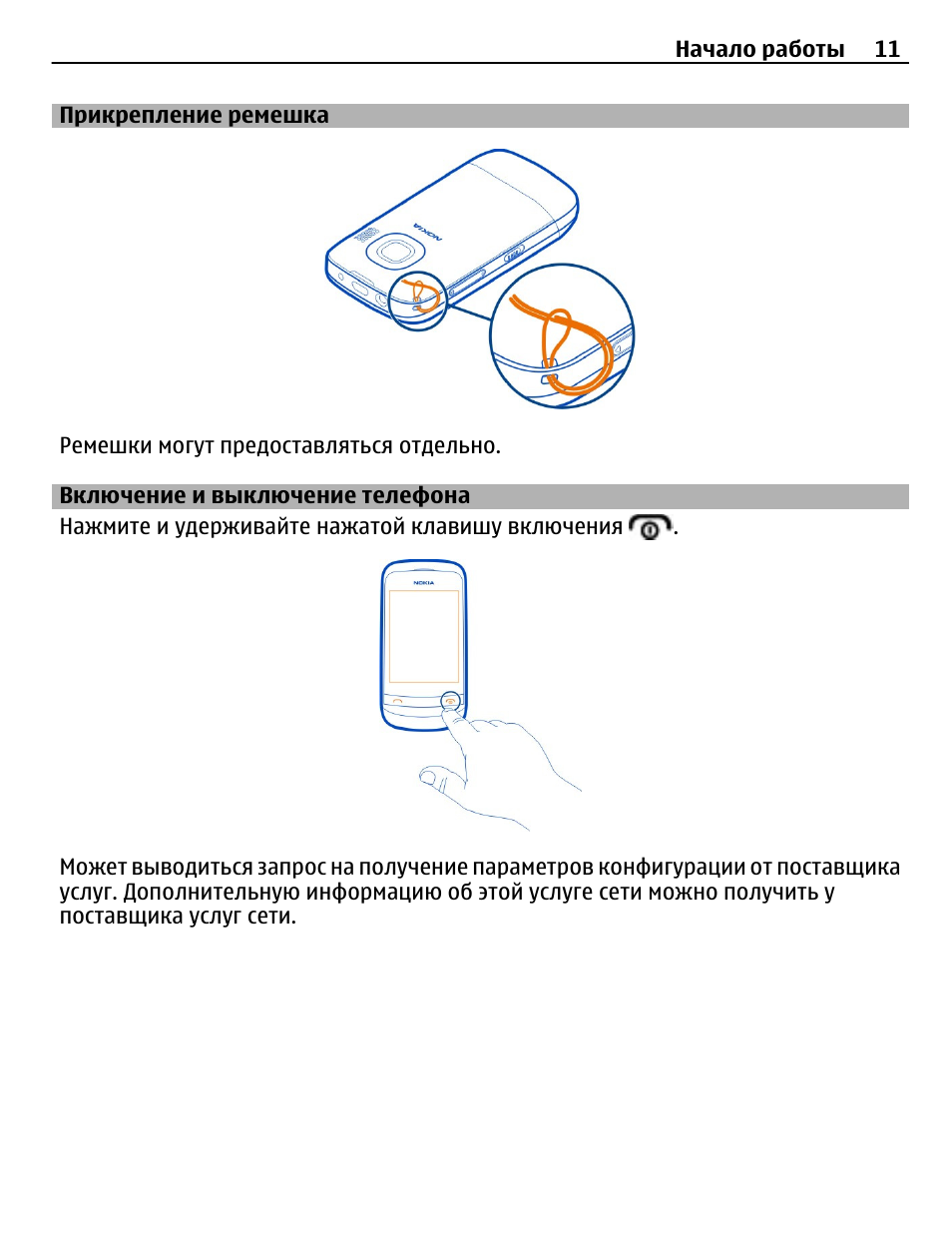 Начало работы 11

Прикрепление ремешка

NOKIA

Ремешки могут предоставляться отдельно.

Включение и выключение телефона

Нажмите и удерживайте нажатой клавишу включения .

NOKIA

Может выводиться запрос на получение параметров конфигурации от поставщика услуг. Дополнительную информацию об этой услуге сети можно получить у поставщика услуг сети.