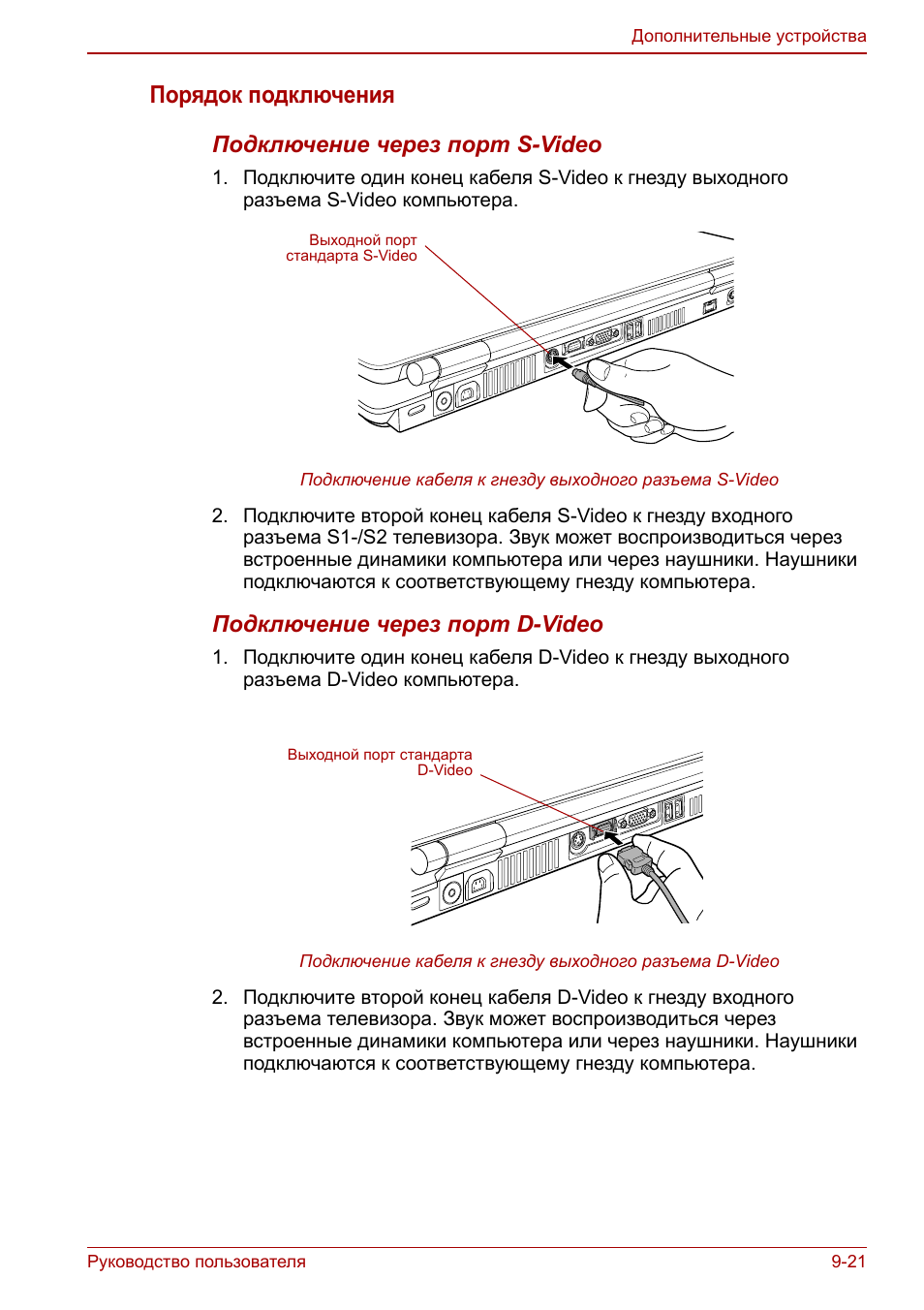 Дополнительные устройства

Порядок подключения

Подключение через порт S-Video

1. Подключите один конец кабеля S-Video к гнезду выходного разъема S-Video компьютера.

Выходной порт стандарта S-Video

Подключение кабеля к гнезду выходного разъема S-Video

2. Подключите второй конец кабеля S-Video к гнезду входного разъема S1-/S2 телевизора. Звук может воспроизводиться через встроенные динамики компьютера или через наушники. Наушники подключаются к соответствующему гнезду компьютера.

Подключение через порт D-Video

1. Подключите один конец кабеля D-Video к гнезду выходного разъема D-Video компьютера.

Выходной порт стандарта D-Video

Подключение кабеля к гнезду выходного разъема D-Video

2. Подключите второй конец кабеля D-Video к гнезду входного разъема телевизора. Звук может воспроизводиться через встроенные динамики компьютера или через наушники. Наушники подключаются к соответствующему гнезду компьютера.

Руководство пользователя

9-21