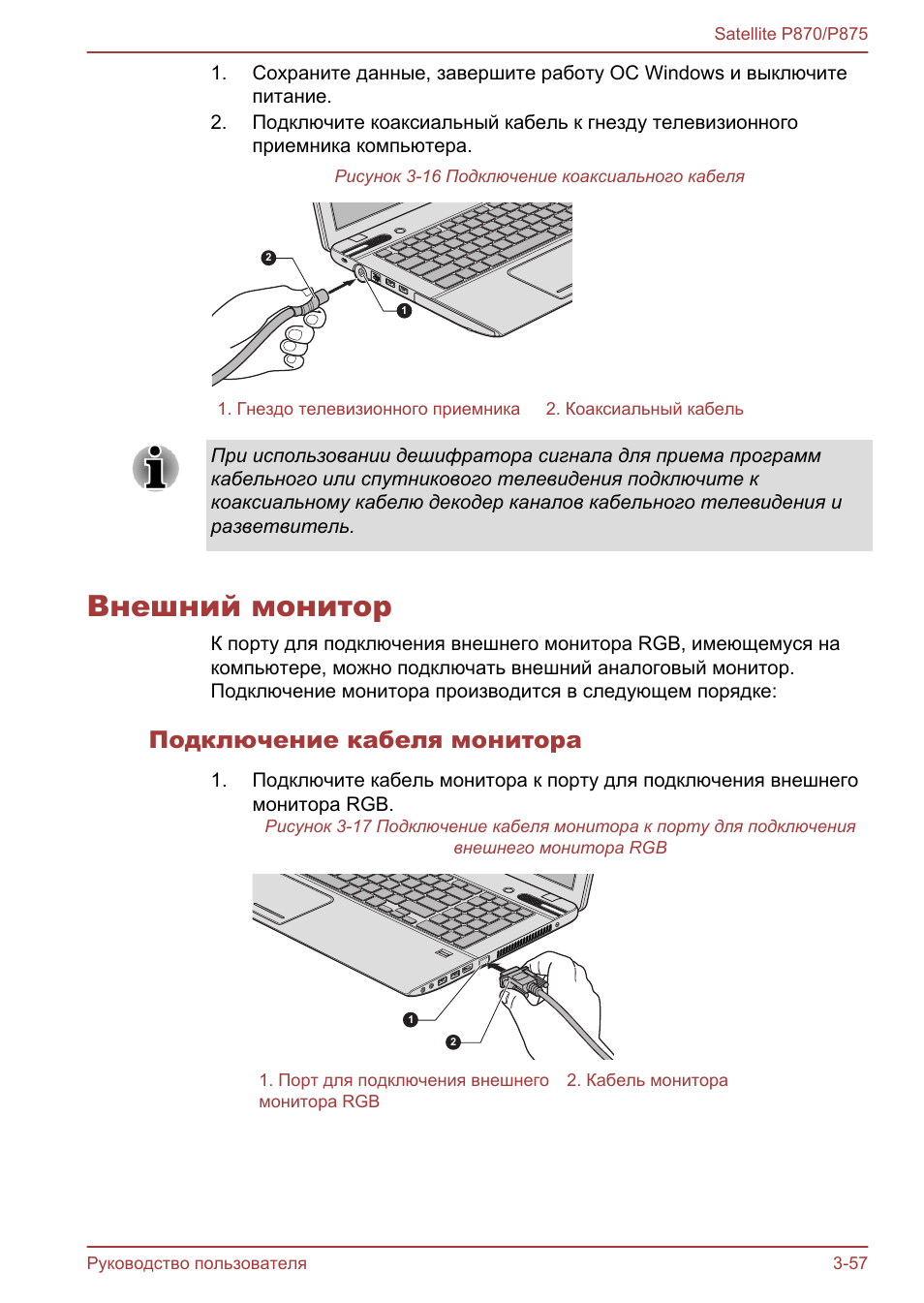 Satellite P870/P875

1. Сохраните данные, завершите работу ОС Windows и выключите питание.
2. Подключите коаксиальный кабель к гнезду телевизионного приемника компьютера.

Рисунок 3-16 Подключение коаксиального кабеля

2
1

1. Гнездо телевизионного приемника
2. Коаксиальный кабель

При использовании дешифратора сигнала для приема программ кабельного или спутникового телевидения подключите к коаксиальному кабелю декодер каналов кабельного телевидения и разветвитель.

Внешний монитор

К порту для подключения внешнего монитора RGB, имеющемуся на компьютере, можно подключать внешний аналоговый монитор. Подключение монитора производится в следующем порядке:

Подключение кабеля монитора

1. Подключите кабель монитора к порту для подключения внешнего монитора RGB.

Рисунок 3-17 Подключение кабеля монитора к порту для подключения внешнего монитора RGB

1
2

1. Порт для подключения внешнего монитора RGB
2. Кабель монитора

Руководство пользователя
3-57