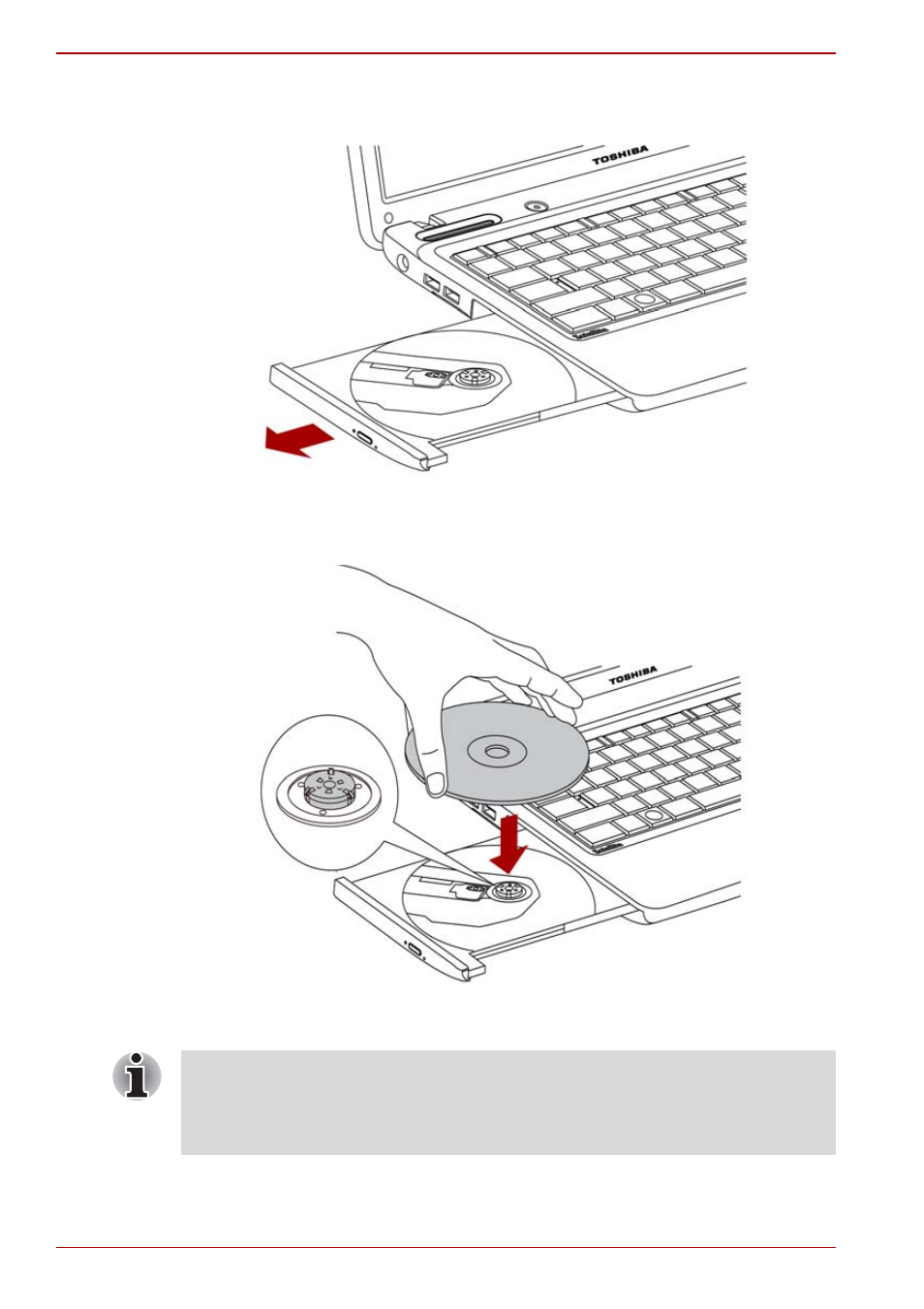 TOSHIBA

TOSHIBA