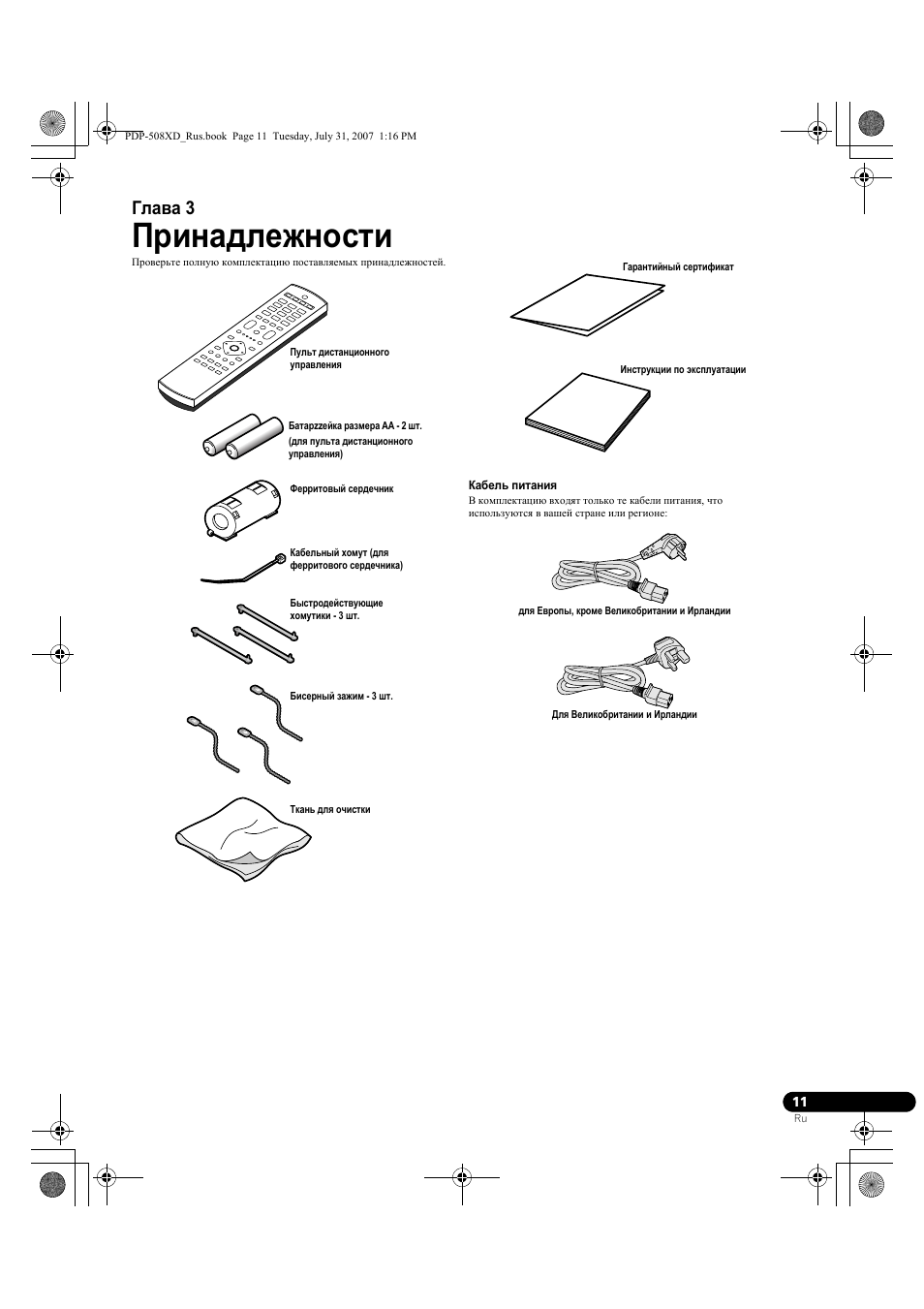 PDP-508XD_Rus.book Page 11 Tuesday, July 31, 2007 1:16 PM

Глава 3
Принадлежности

Проверьте полную комплектацию поставляемых принадлежностей.

Пульт дистанционного управления

Батарzzейка размера AA - 2 шт. (для пульта дистанционного управления)

Ферритовый сердечник

Кабельный хомут (для ферритового сердечника)

Быстродействующие хомутики - 3 шт.

Бисерный зажим - 3 шт.

Ткань для очистки

Гарантийный сертификат

Инструкции по эксплуатации

Кабель питания
В комплектацию входят только те кабели питания, что используются в вашей стране или регионе:

для Европы, кроме Великобритании и Ирландии

Для Великобритании и Ирландии

11
Ru