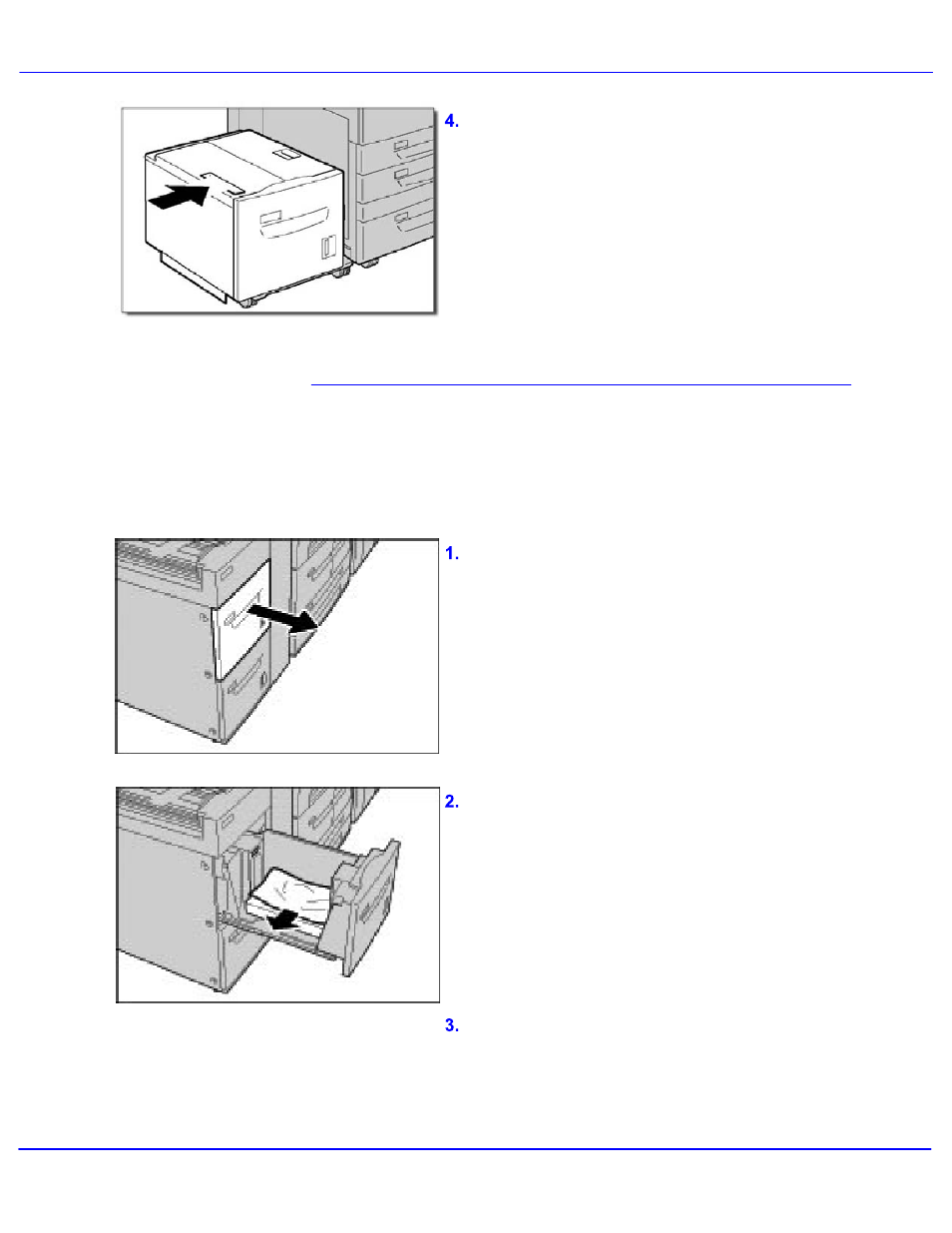 4.

1.

2.

3.