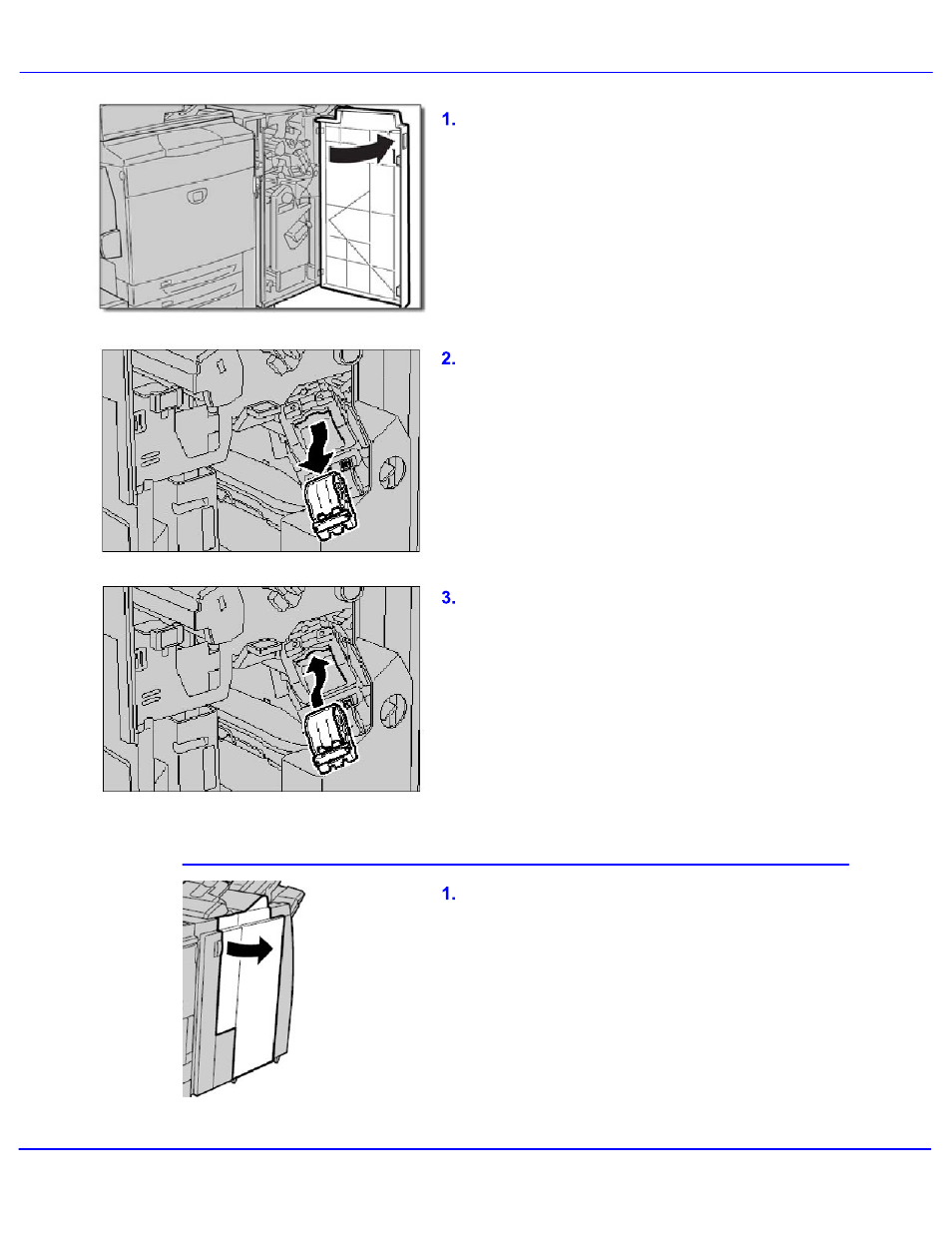 1.

2.

3.

1.