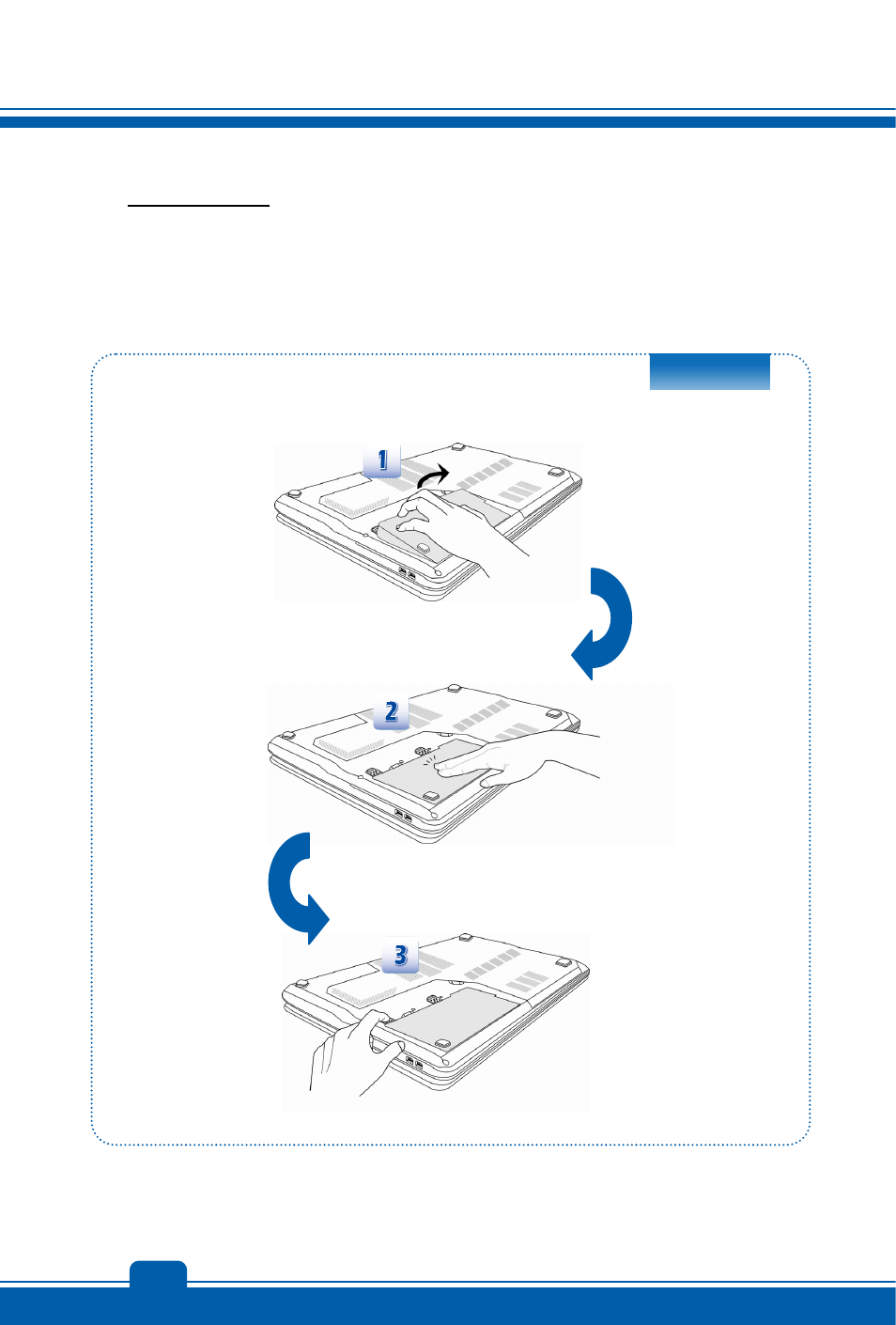 1

2

3