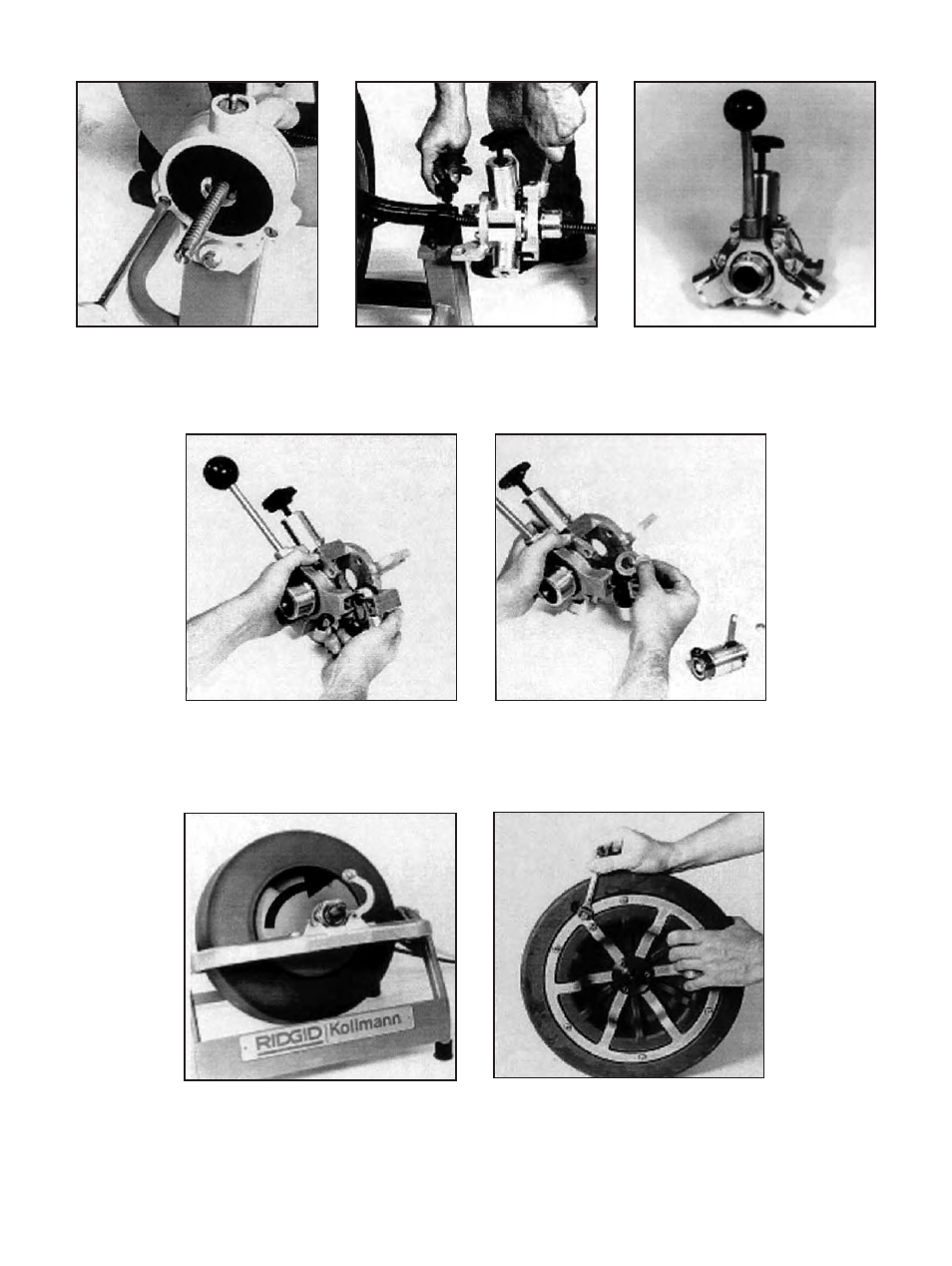 RIDGID Kollmann