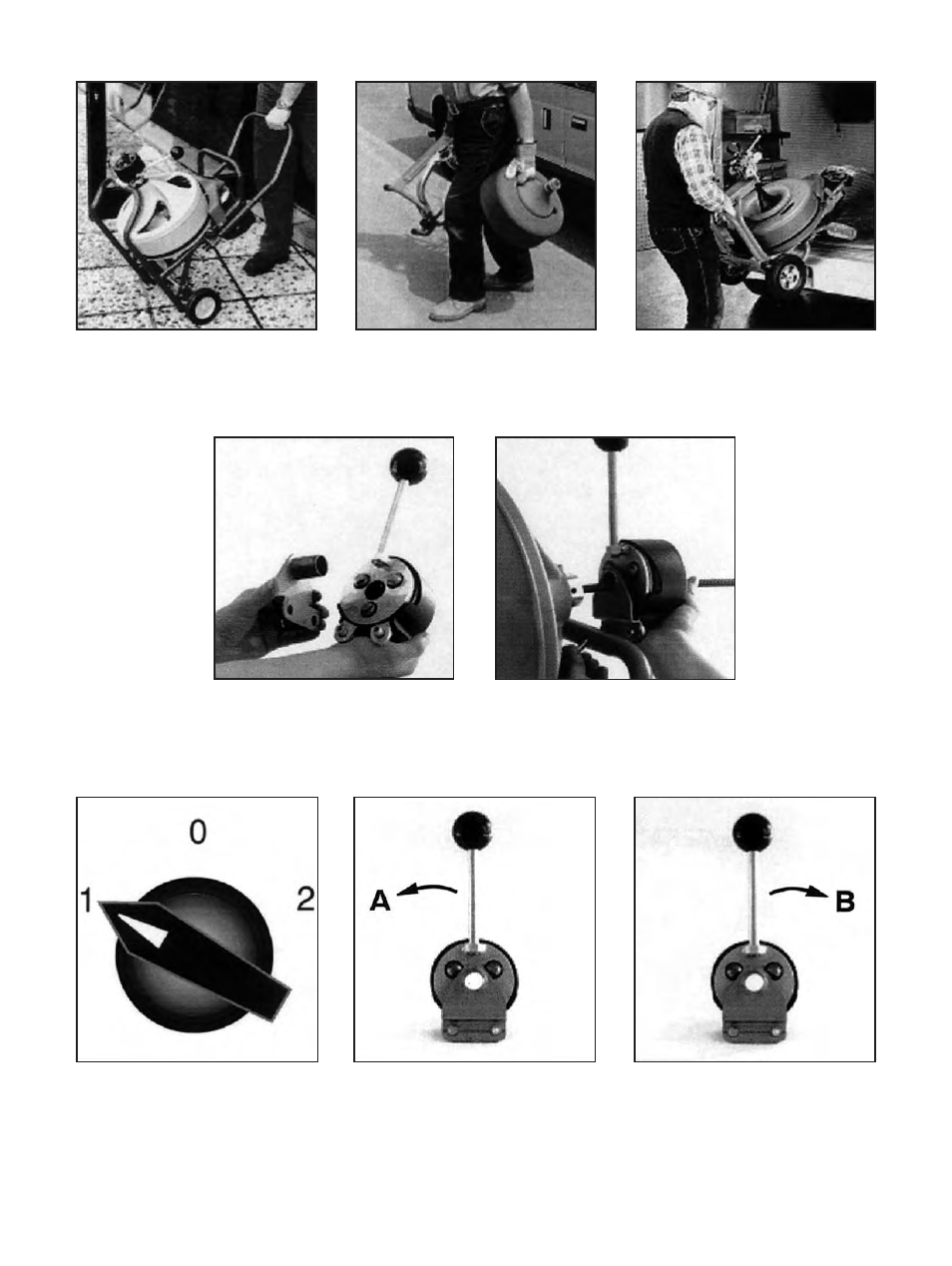 0

1

2

A

B