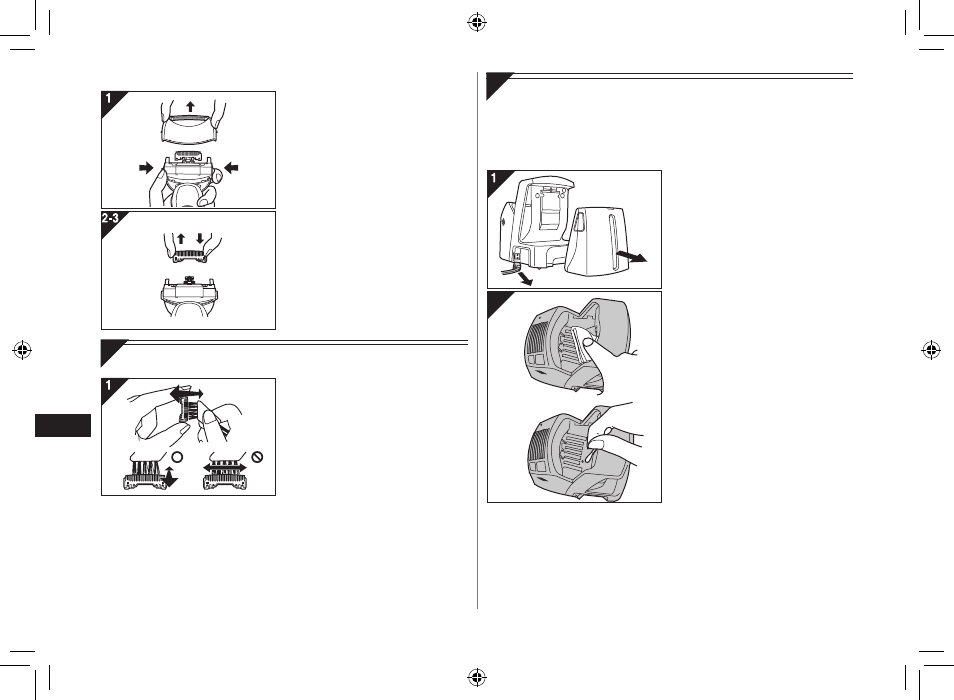 1

2-3

1

1