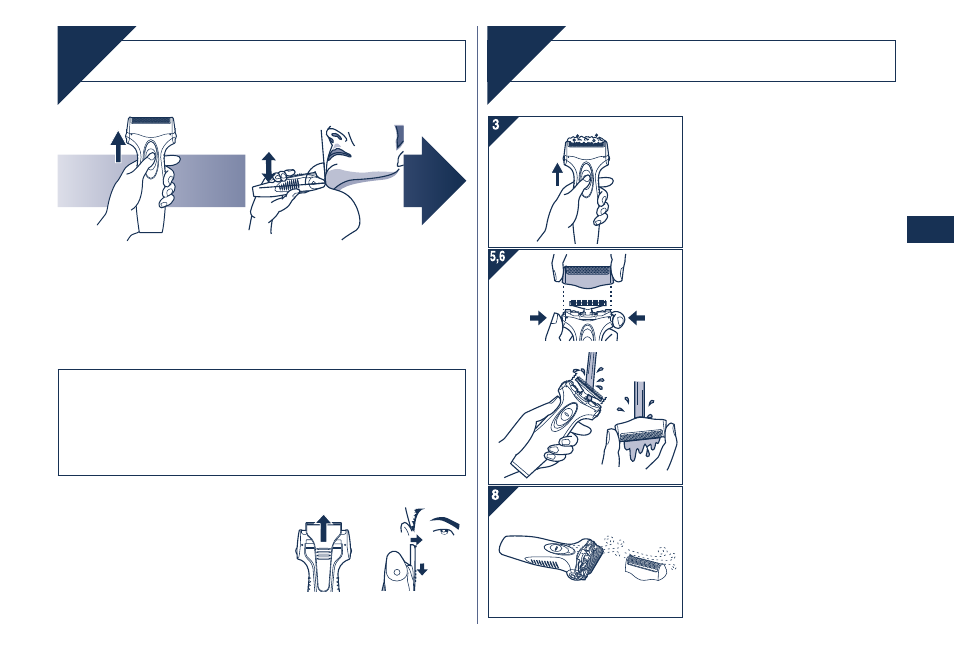 3

5,6

8