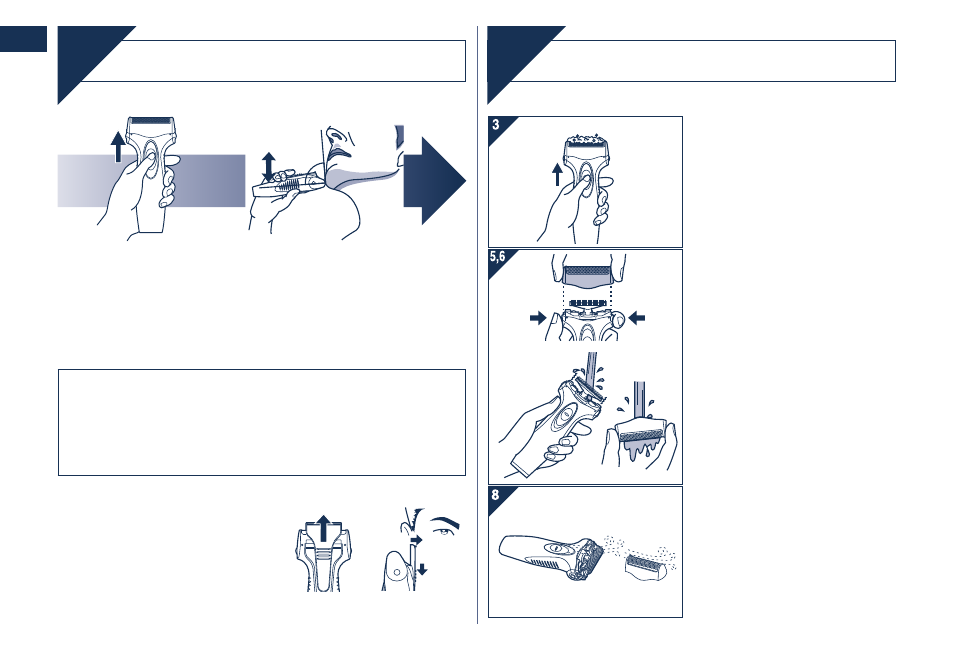 3

5,6

8