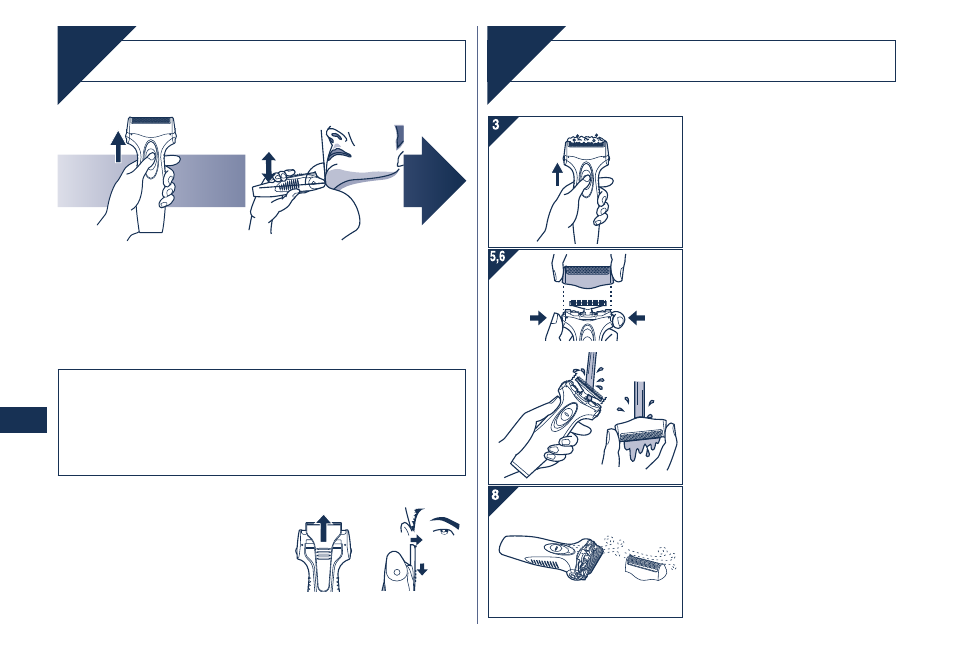 3

5,6

8