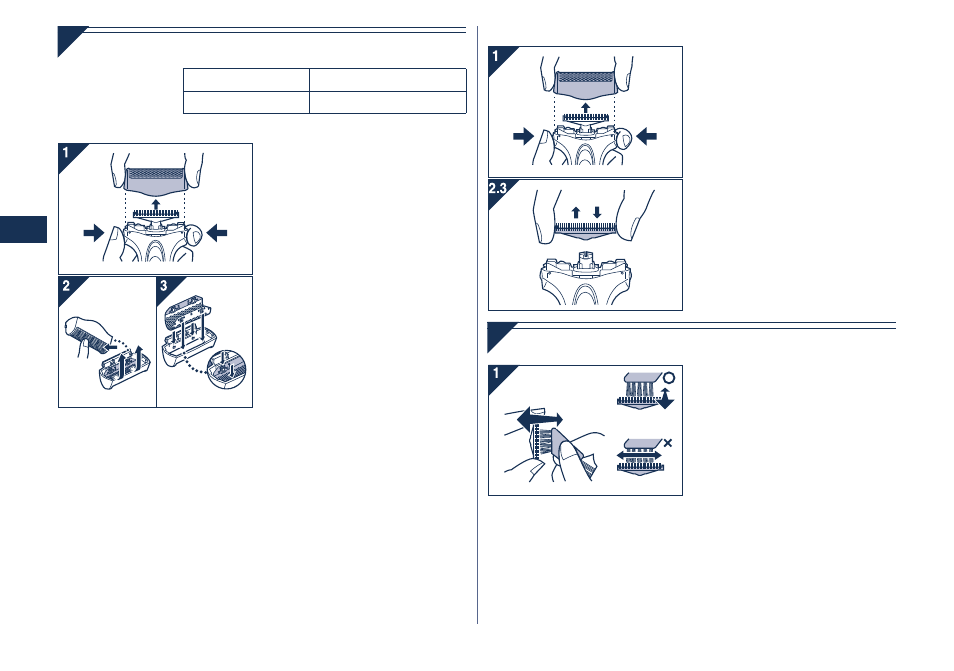 1

2

3

1

2.3

1