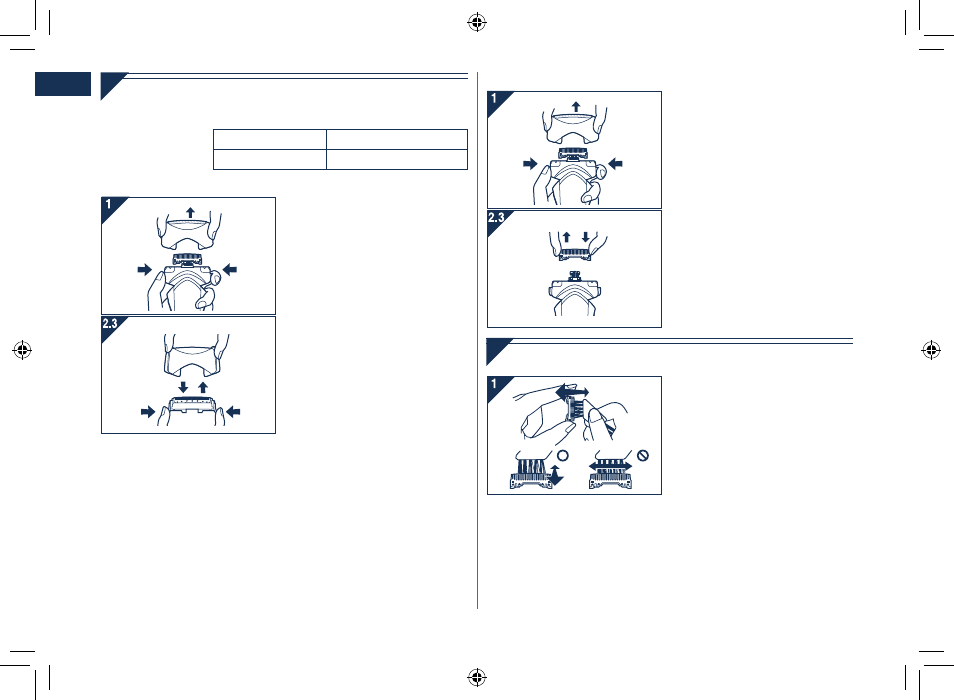 1

2.3

1

2.3

1