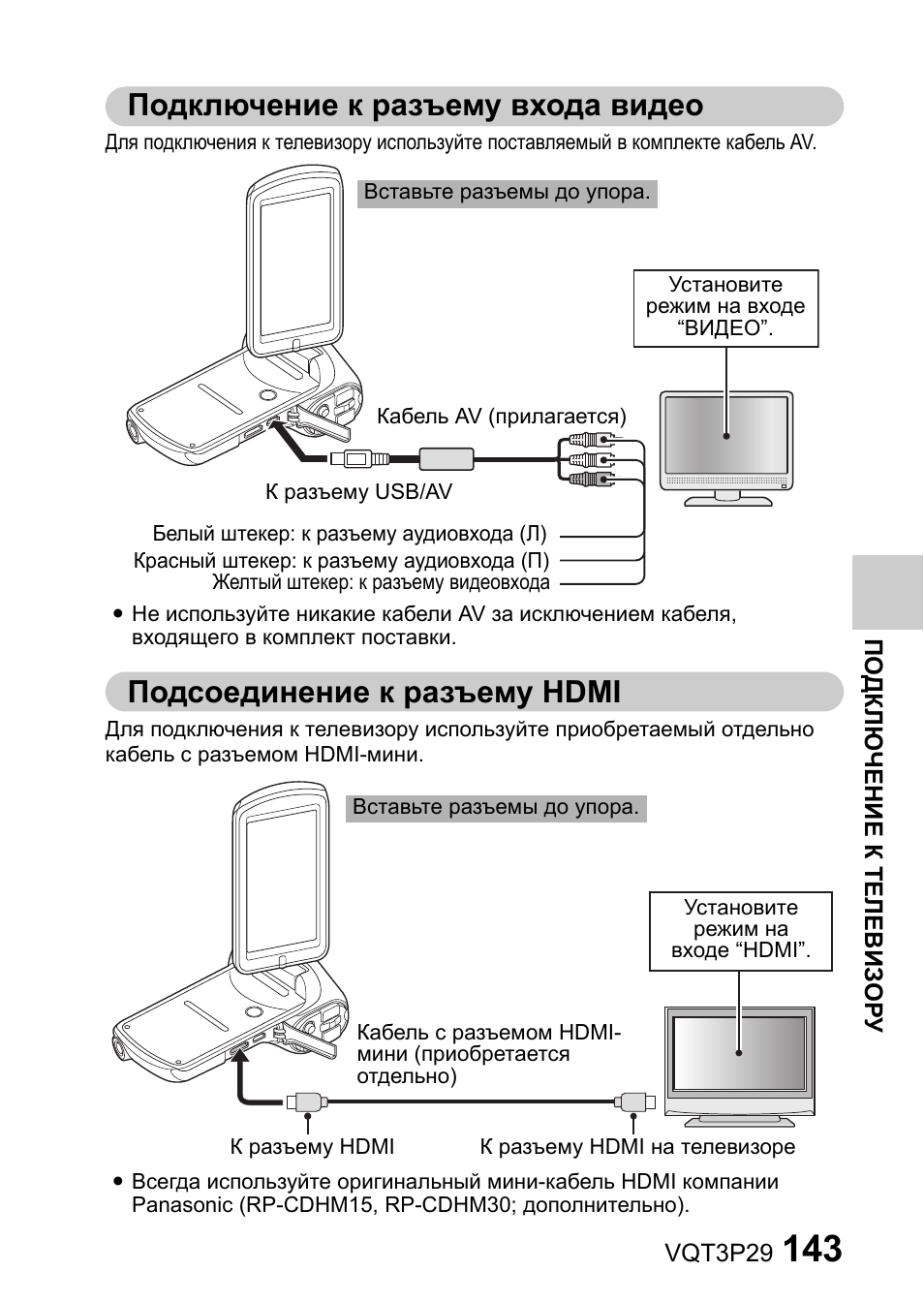 Подключение к разъему входа видео

Для подключения к телевизору используйте поставляемый в комплекте кабель AV.

Вставьте разъемы до упора.

Установите режим на входе “ВИДЕО”.

Кабель AV (прилагается)

К разъему USB/AV

Белый штекер: к разъему аудиовхода (Л)
Красный штекер: к разъему аудиовхода (П)
Желтый штекер: к разъему видеовхода

● Не используйте никакие кабели AV за исключением кабеля, входящего в комплект поставки.

Подсоединение к разъему HDMI

Для подключения к телевизору используйте приобретаемый отдельно кабель с разъемом HDMI-мини.

Вставьте разъемы до упора.

Установите режим на входе “HDMI”.

Кабель с разъемом HDMI-мини (приобретается отдельно)

К разъему HDMI

К разъему HDMI на телевизоре

● Всегда используйте оригинальный мини-кабель HDMI компании Panasonic (RP-CDHM15, RP-CDHM30; дополнительно).

ПОДКЛЮЧЕНИЕ К ТЕЛЕВИЗОРУ

VQT3P29 143