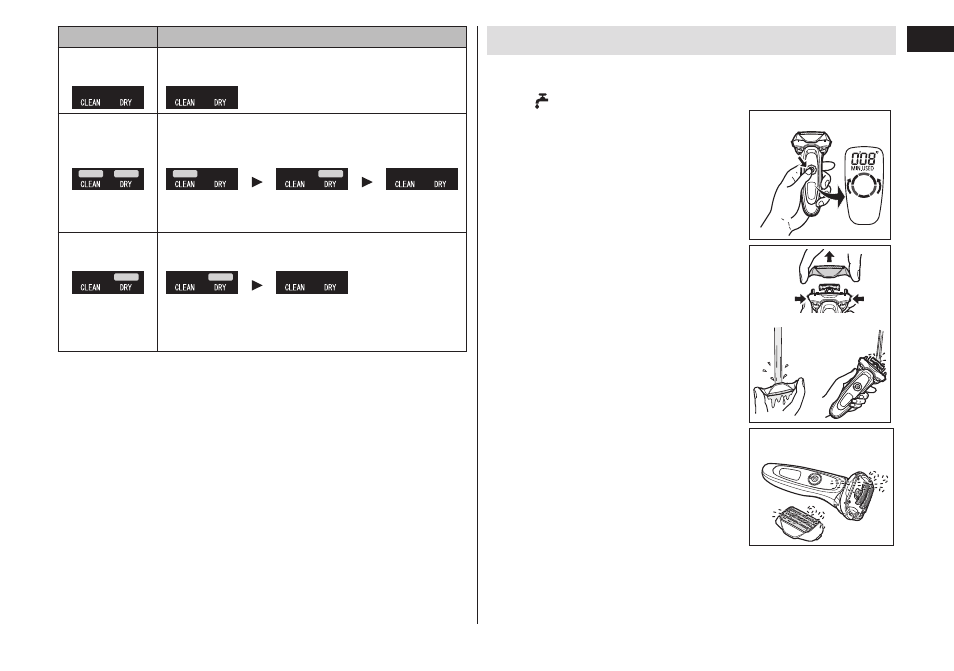 | | |
|---|---|
| CLEAN DRY | CLEAN DRY |
| CLEAN DRY | CLEAN DRY ► CLEAN DRY ► CLEAN DRY |
| CLEAN DRY | CLEAN DRY ► CLEAN DRY |

008
MIN.USED