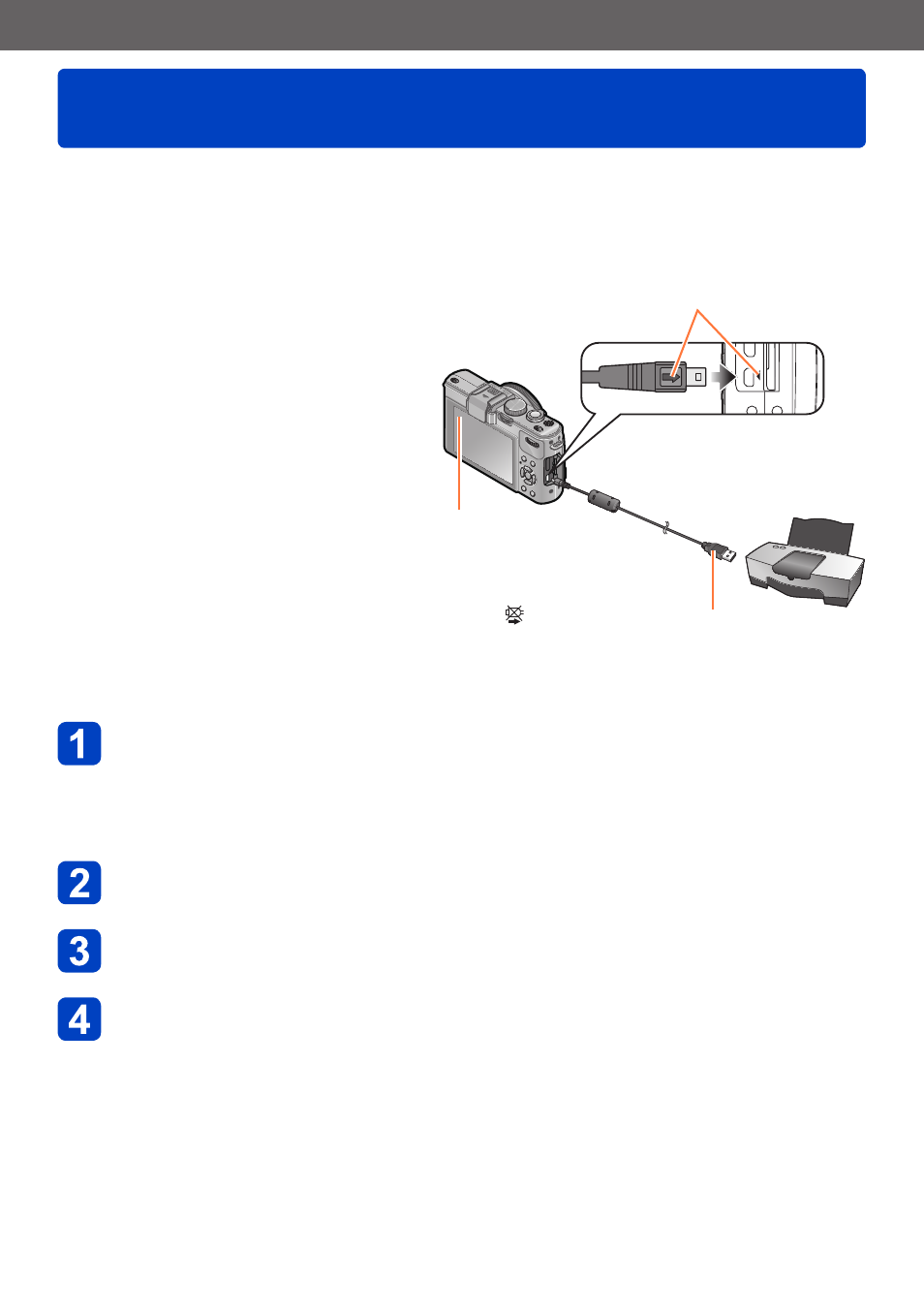 1

2

3

4