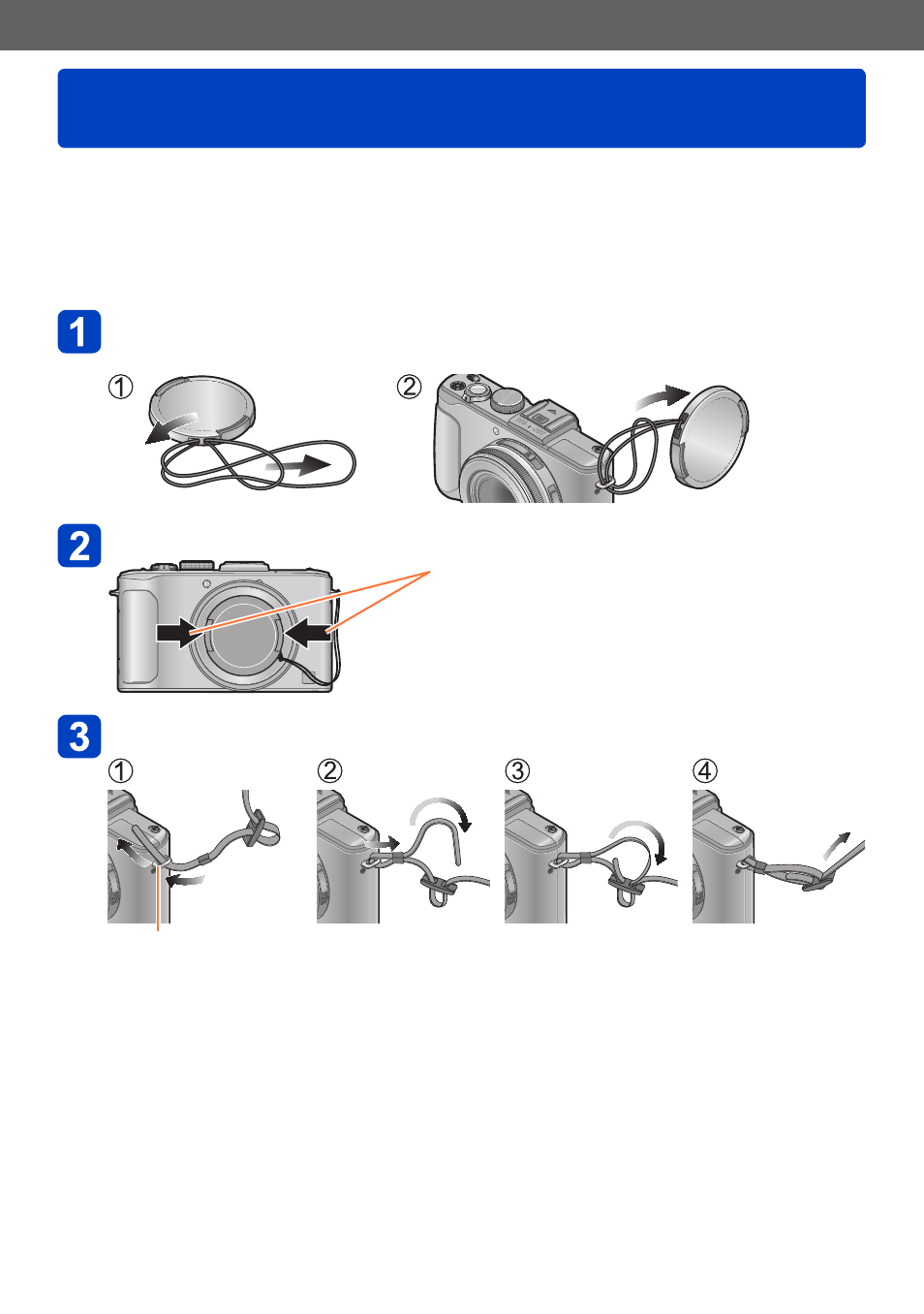 1

①

②

2

3

①

②

③

④