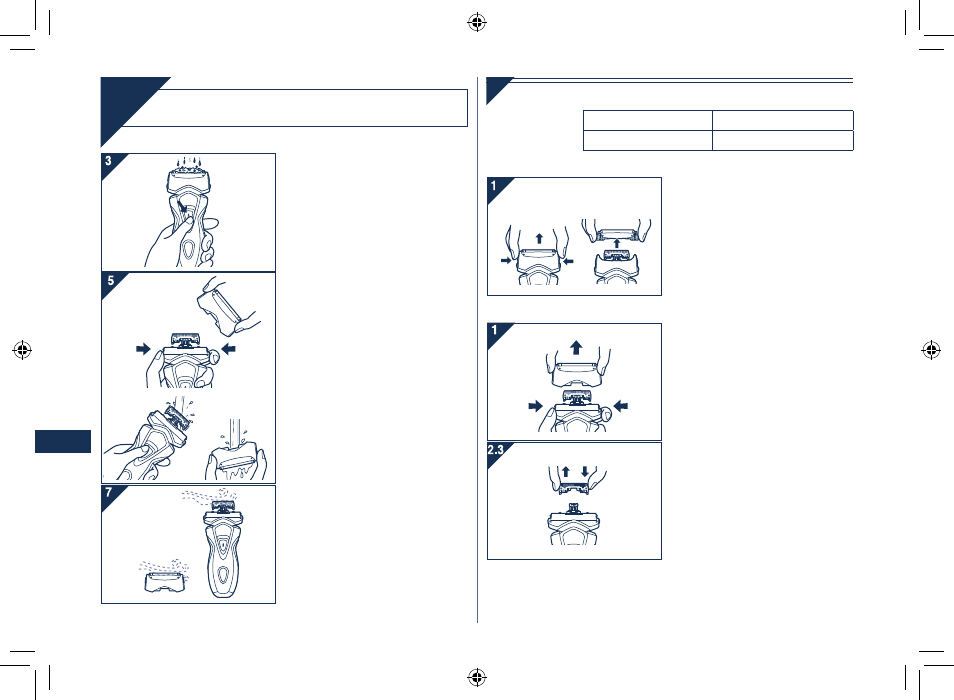 3

5

7

1

1

2.3