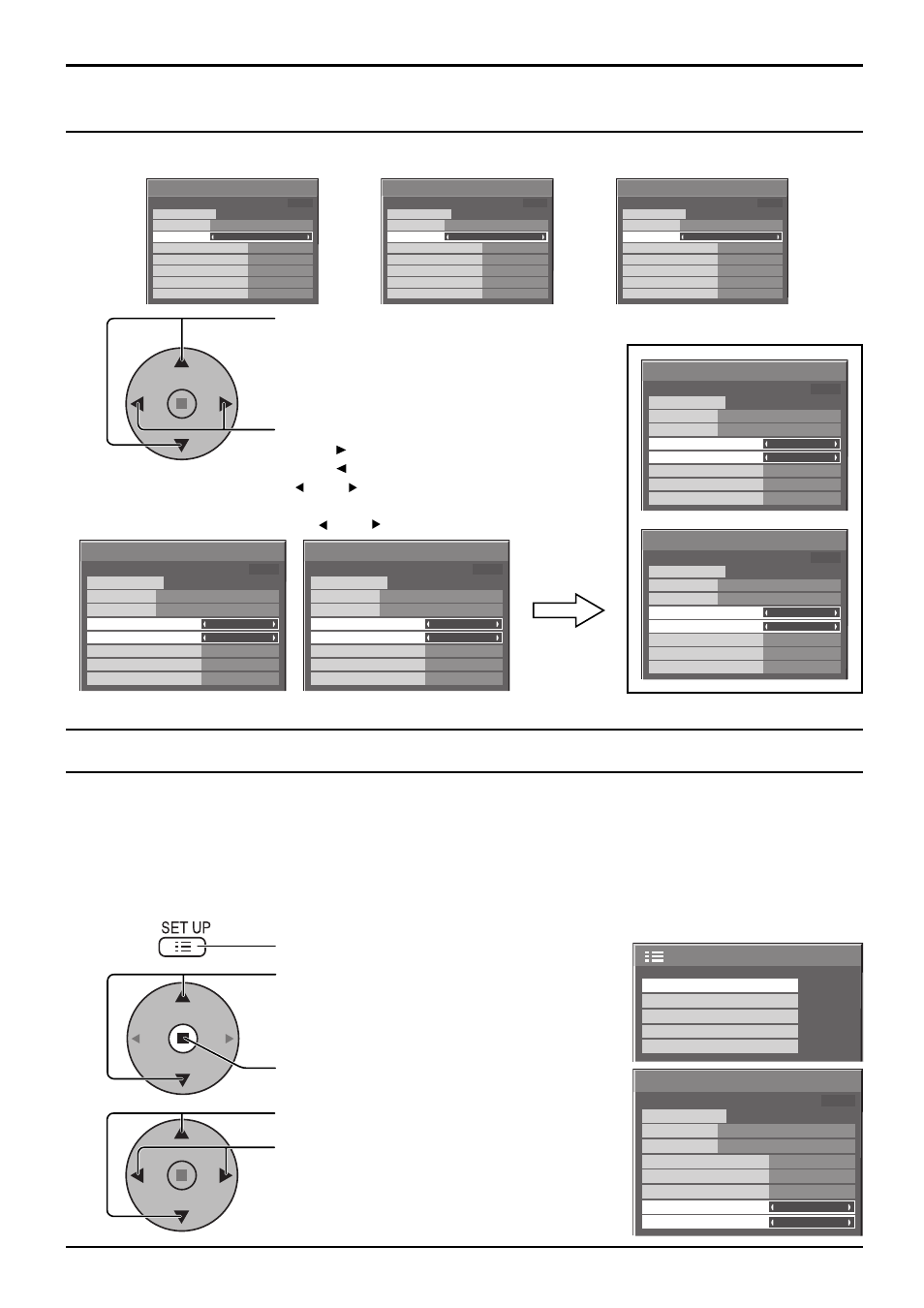 SET UP