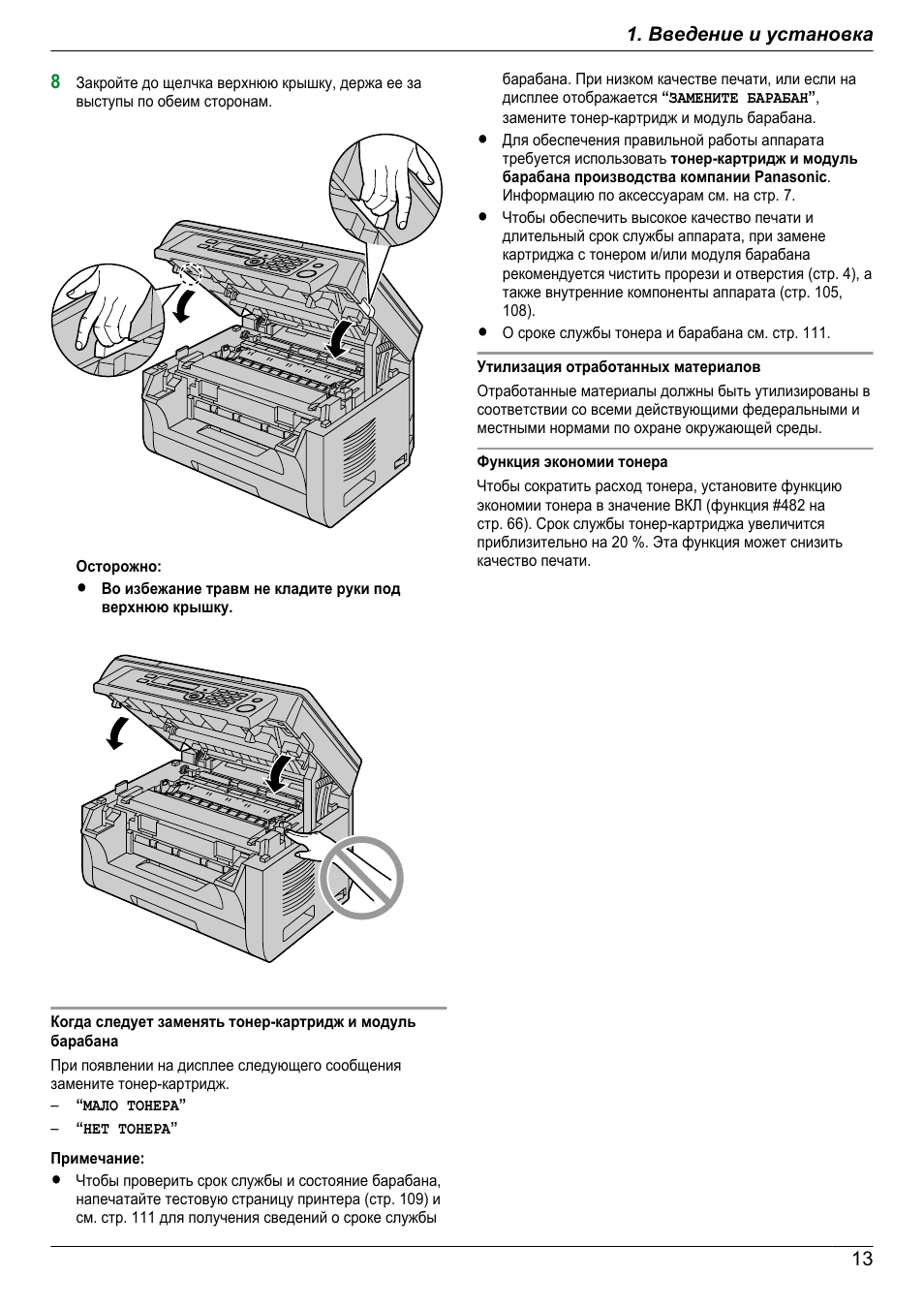 1. Введение и установка

8 Закройте до щелчка верхнюю крышку, держа ее за выступы по обеим сторонам.

Осторожно:
● Во избежание травм не кладите руки под верхнюю крышку.

Когда следует заменять тонер-картридж и модуль барабана

При появлении на дисплее следующего сообщения замените тонер-картридж.
– “МАЛО ТОНЕРА”
– “НЕТ ТОНЕРА”

Примечание:
● Чтобы проверить срок службы и состояние барабана, напечатайте тестовую страницу принтера (стр. 109) и см. стр. 111 для получения сведений о сроке службы барабана. При низком качестве печати, или если на дисплее отображается “ЗАМЕНИТЕ БАРАБАН”, замените тонер-картридж и модуль барабана.
● Для обеспечения правильной работы аппарата требуется использовать тонер-картридж и модуль барабана производства компании Panasonic. Информацию по аксессуарам см. на стр. 7.
● Чтобы обеспечить высокое качество печати и длительный срок службы аппарата, при замене картриджа с тонером и/или модуля барабана рекомендуется чистить прорези и отверстия (стр. 4), а также внутренние компоненты аппарата (стр. 105, 108).
● О сроке службы тонера и барабана см. стр. 111.

Утилизация отработанных материалов

Отработанные материалы должны быть утилизированы в соответствии со всеми действующими федеральными и местными нормами по охране окружающей среды.

Функция экономии тонера

Чтобы сократить расход тонера, установите функцию экономии тонера в значение ВКЛ (функция #482 на стр. 66). Срок службы тонер-картриджа увеличится приблизительно на 20 %. Эта функция может снизить качество печати.

13