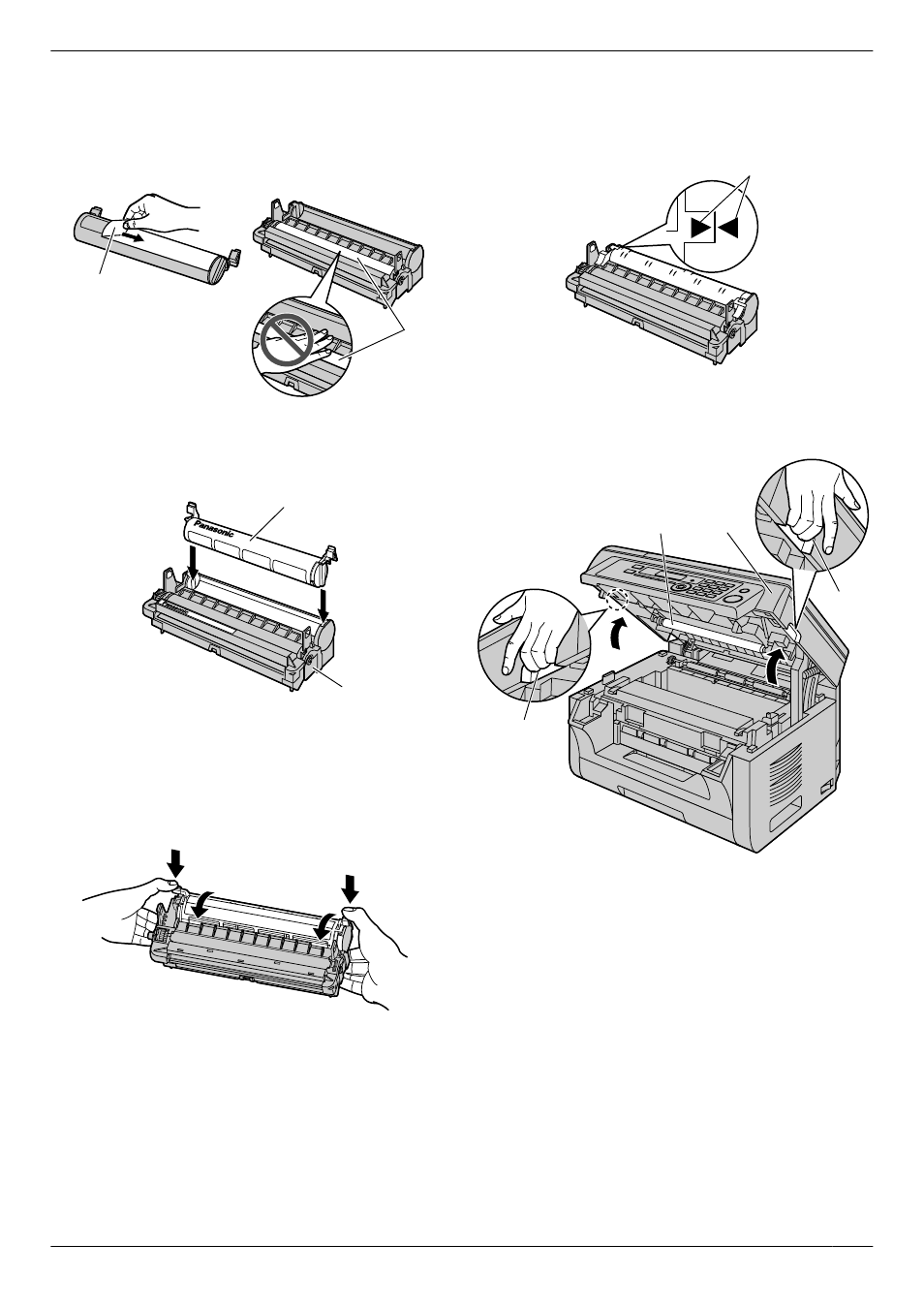 Panasonic