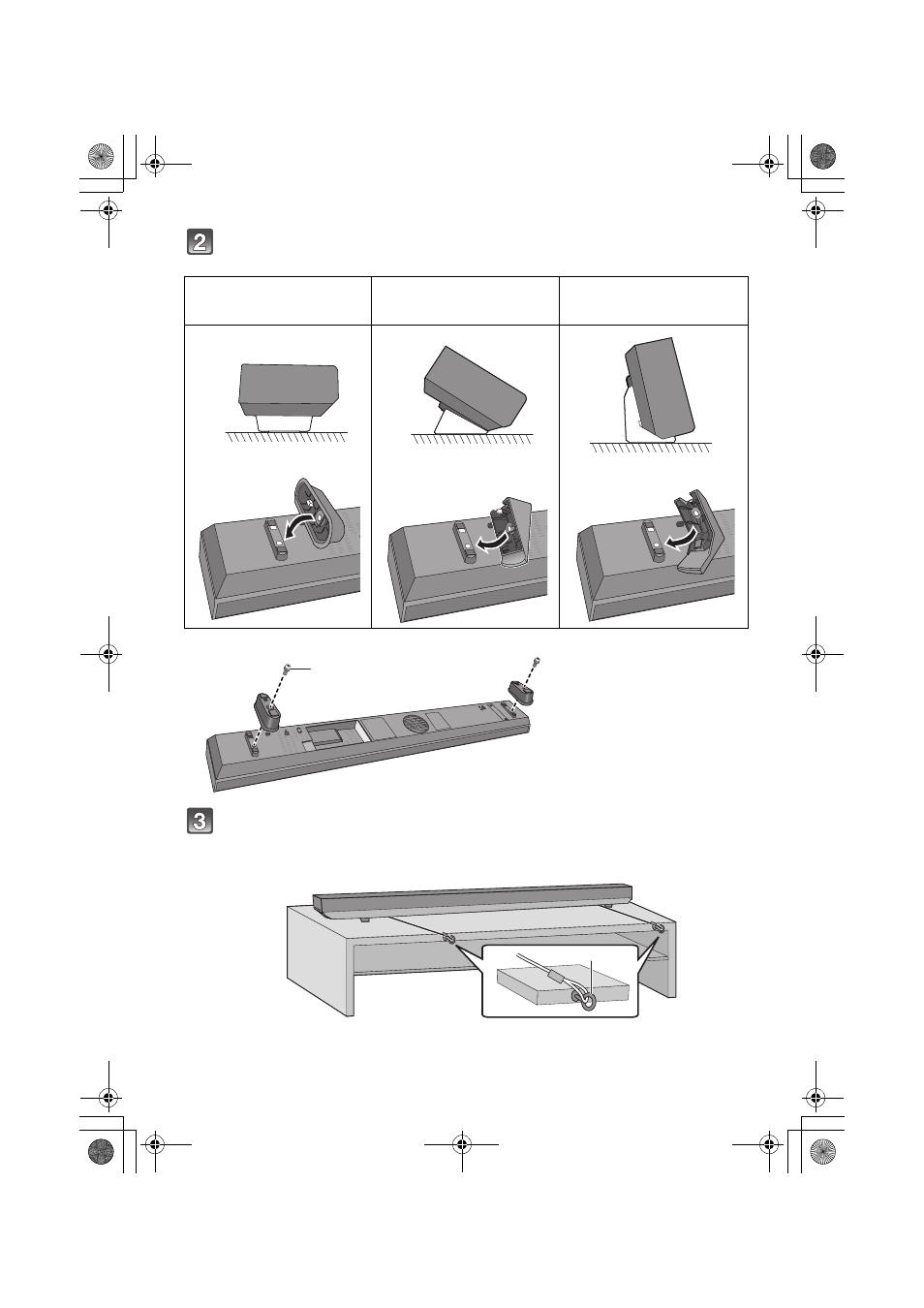 2

3