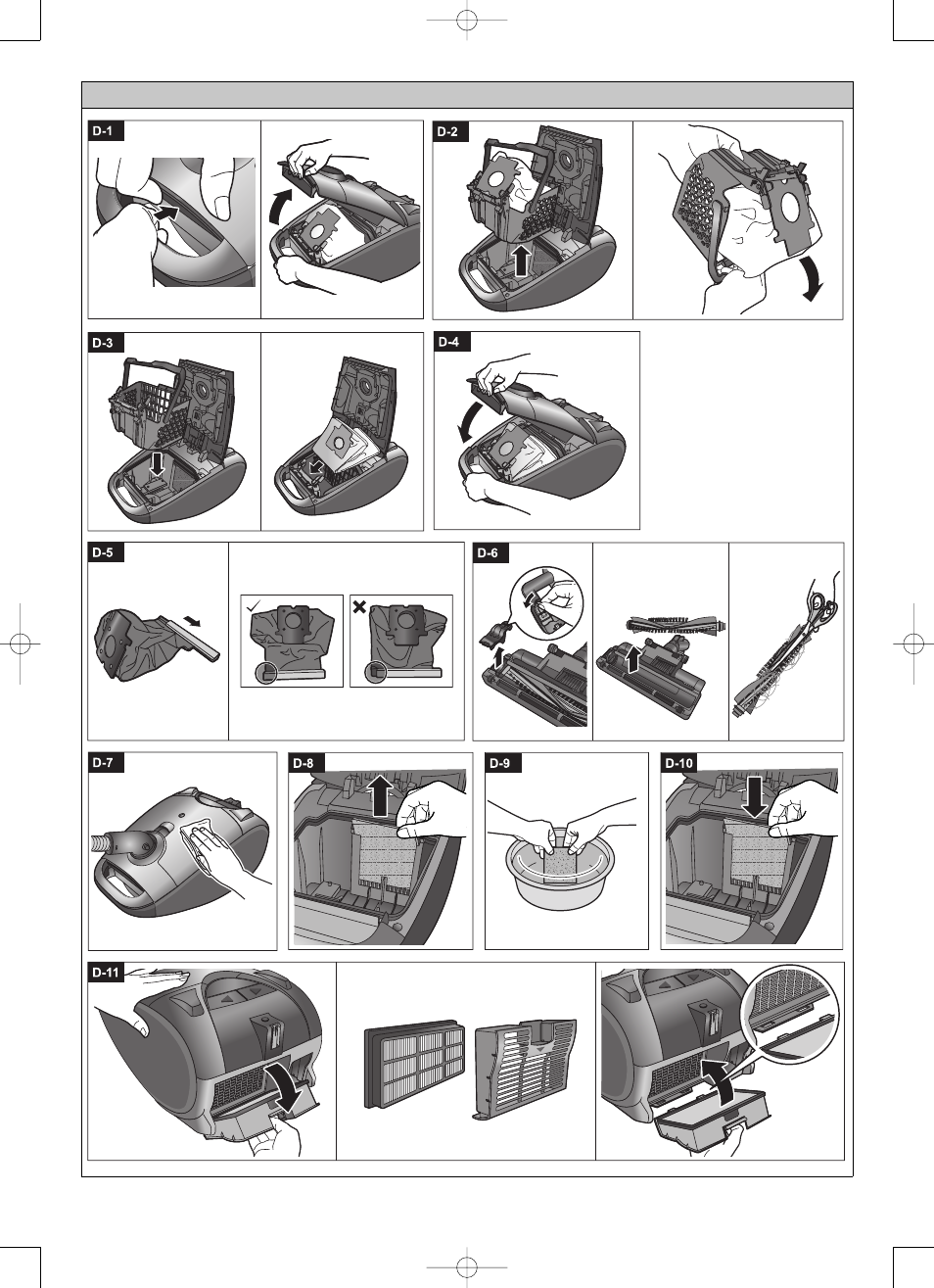 D-1
D-2
D-3
D-4
D-5
D-6
D-7
D-8
D-9
D-10
D-11