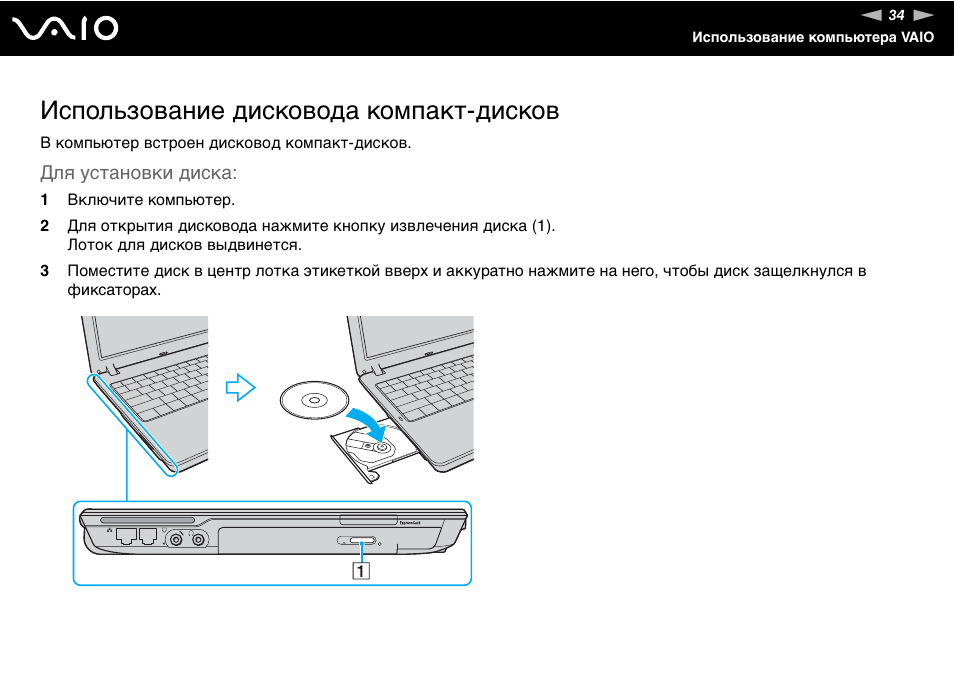 VAIO

34

Использование компьютера VAIO

Использование дисковода компакт-дисков

В компьютер встроен дисковод компакт-дисков.

Для установки диска:

1 Включите компьютер.

2 Для открытия дисковода нажмите кнопку извлечения диска (1).
Лоток для дисков выдвинется.

3 Поместите диск в центр лотка этикеткой вверх и аккуратно нажмите на него, чтобы диск защелкнулся в фиксаторах.

1