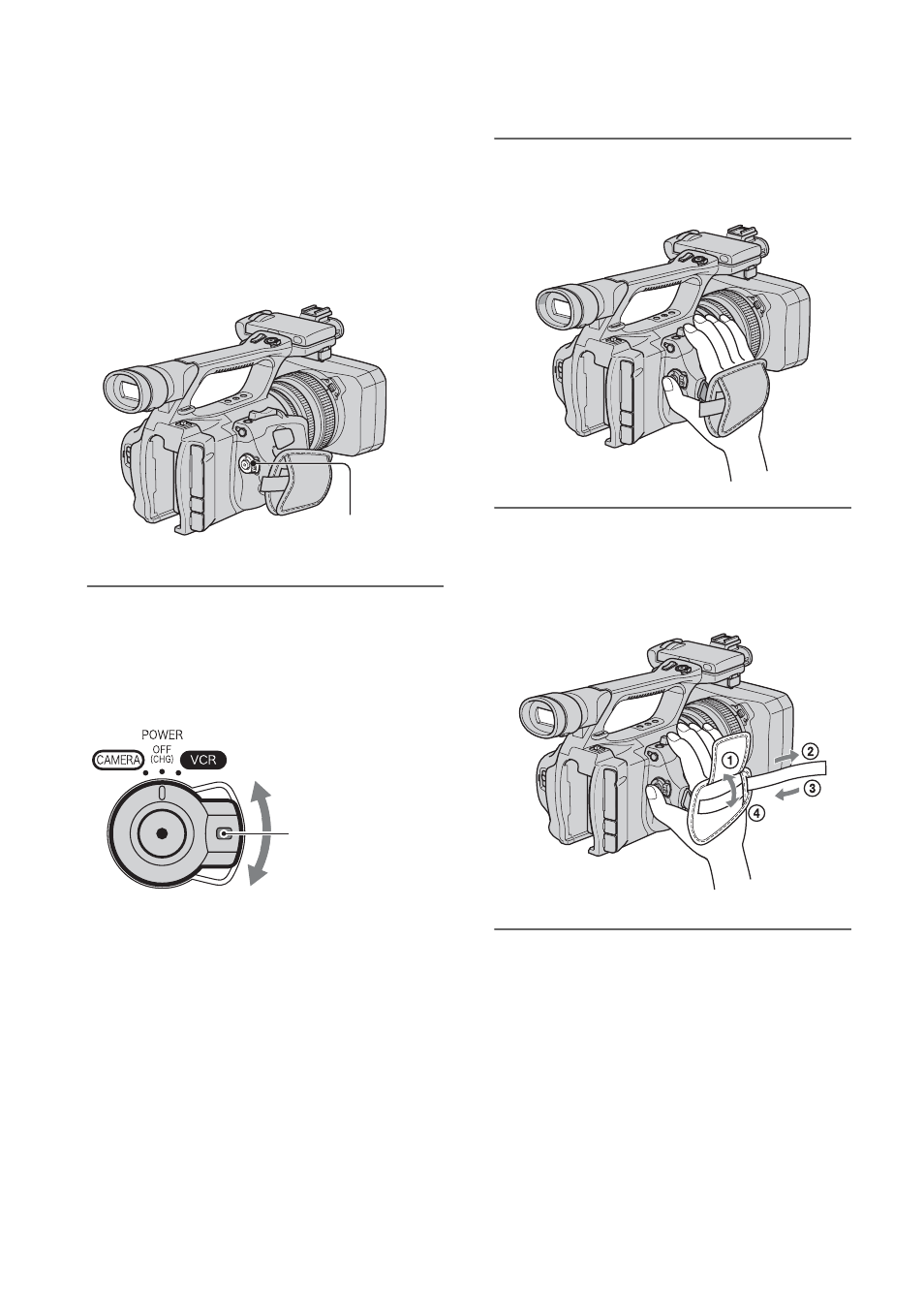 POWER

CAMERA

OFF (CHG)

VCR

①

②

③

④