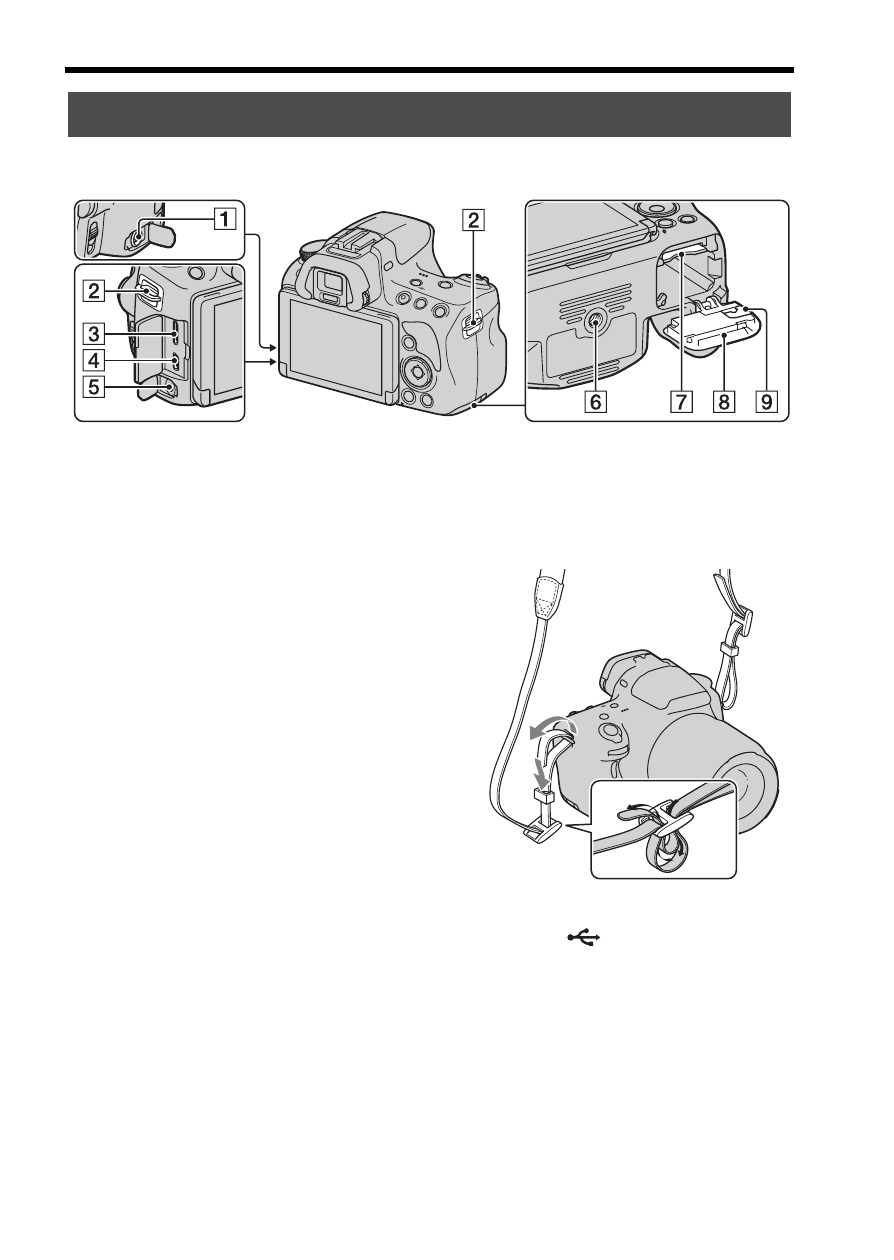 1

2

3

4

5

2

6

7

8

9