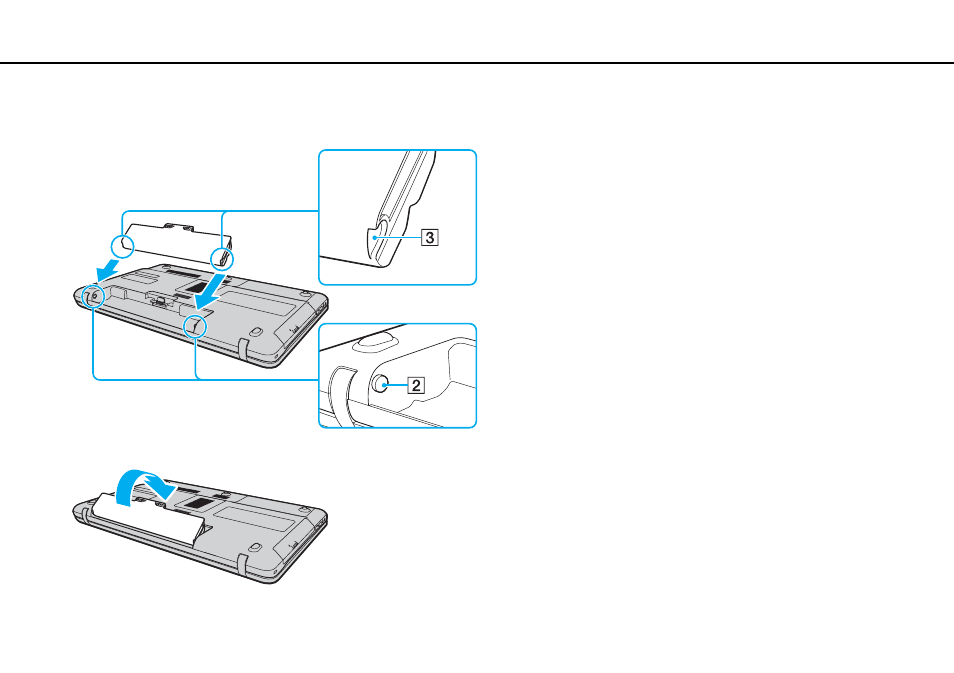 3

2