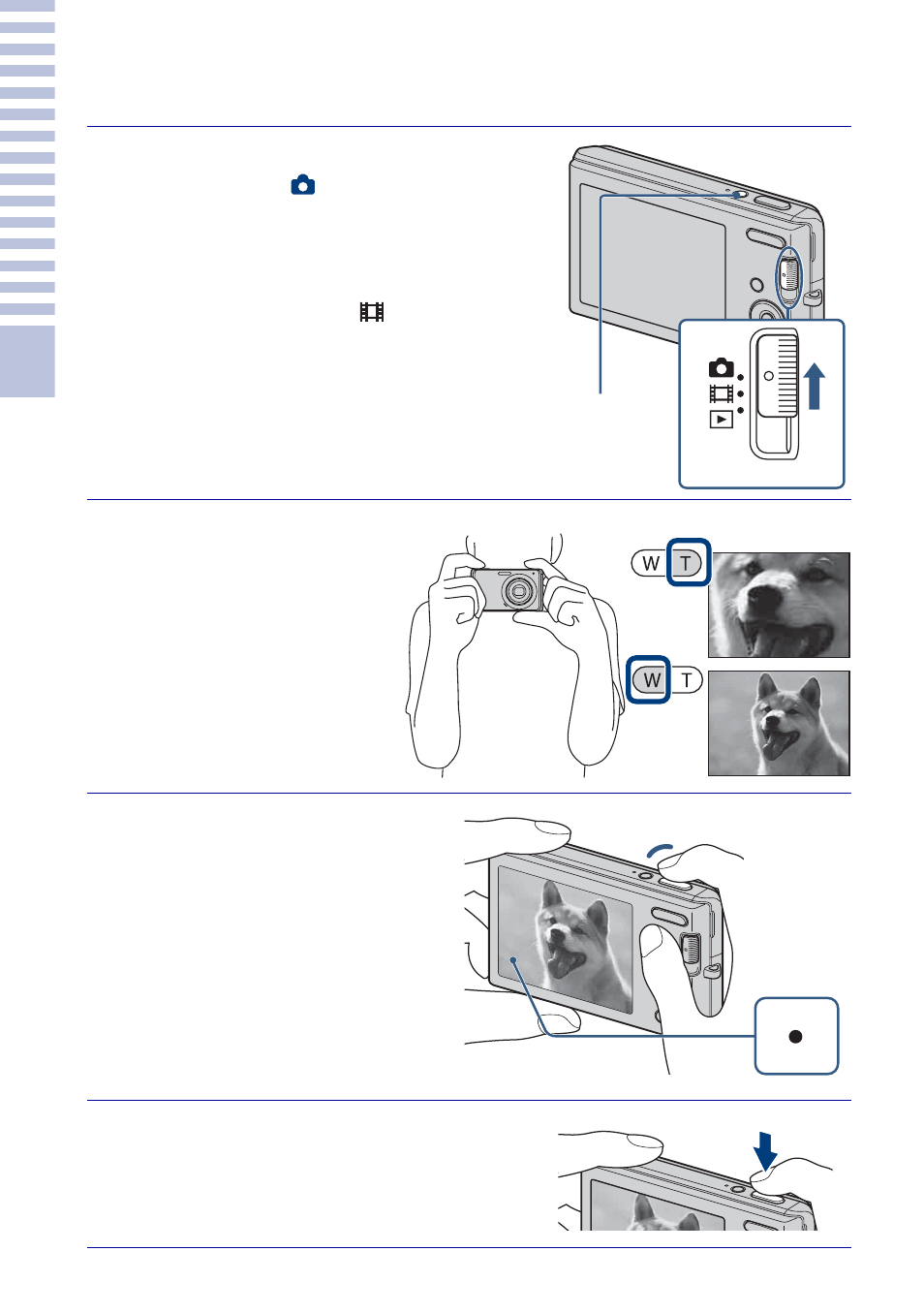 W T

W T