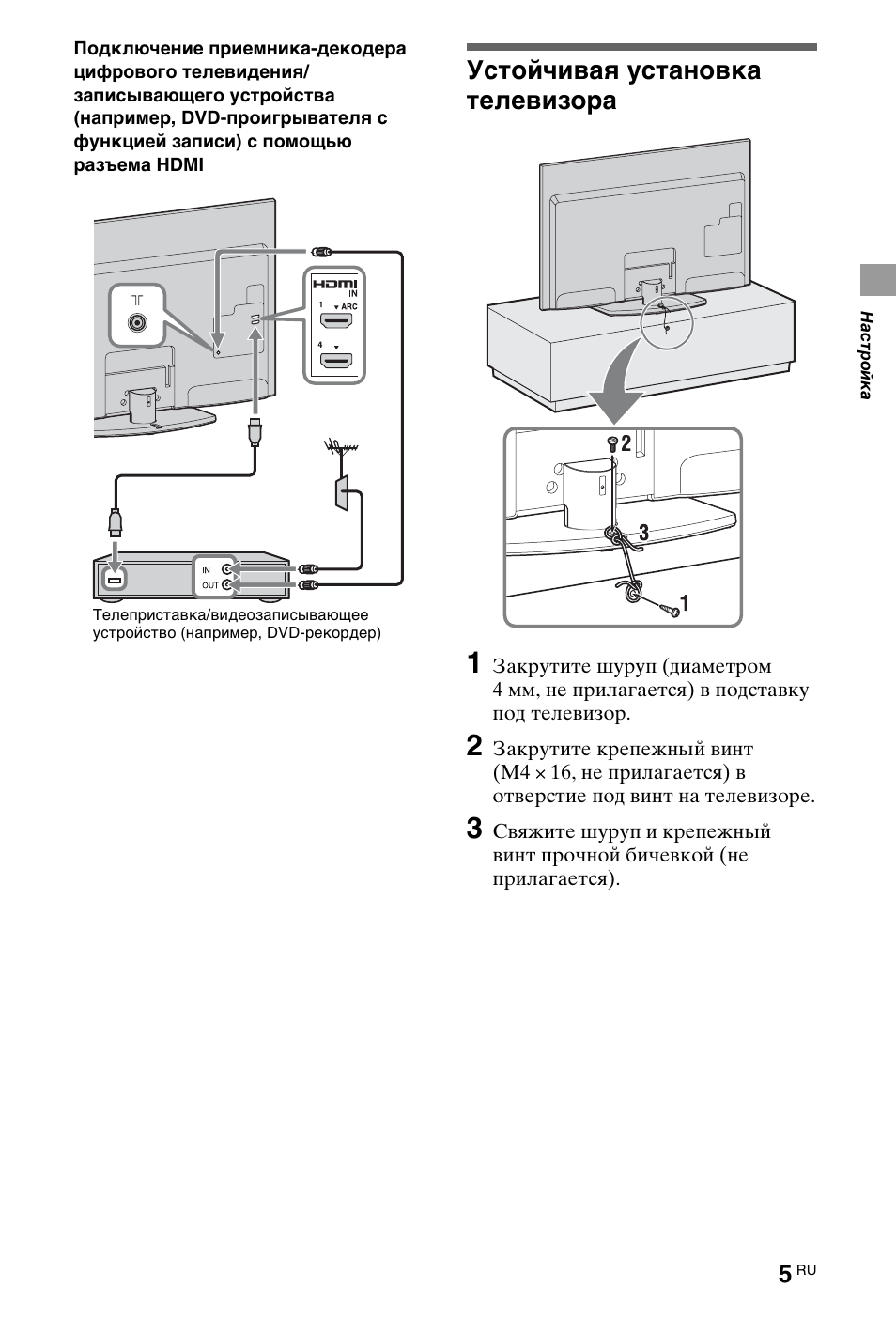 Подключение приемника-декодера цифрового телевидения/ записывающего устройства (например, DVD-проигрывателя с функцией записи) с помощью разъема HDMI

HDMI IN
1 ARC
4

IN
OUT

Телеприставка/видеозаписывающее устройство (например, DVD-рекордер)

Устойчивая установка телевизора

2
3
1

1 Закрутите шуруп (диаметром 4 мм, не прилагается) в подставку под телевизор.

2 Закрутите крепежный винт (M4 × 16, не прилагается) в отверстие под винт на телевизоре.

3 Свяжите шуруп и крепежный винт прочной бичевкой (не прилагается).

Настройка

5 RU