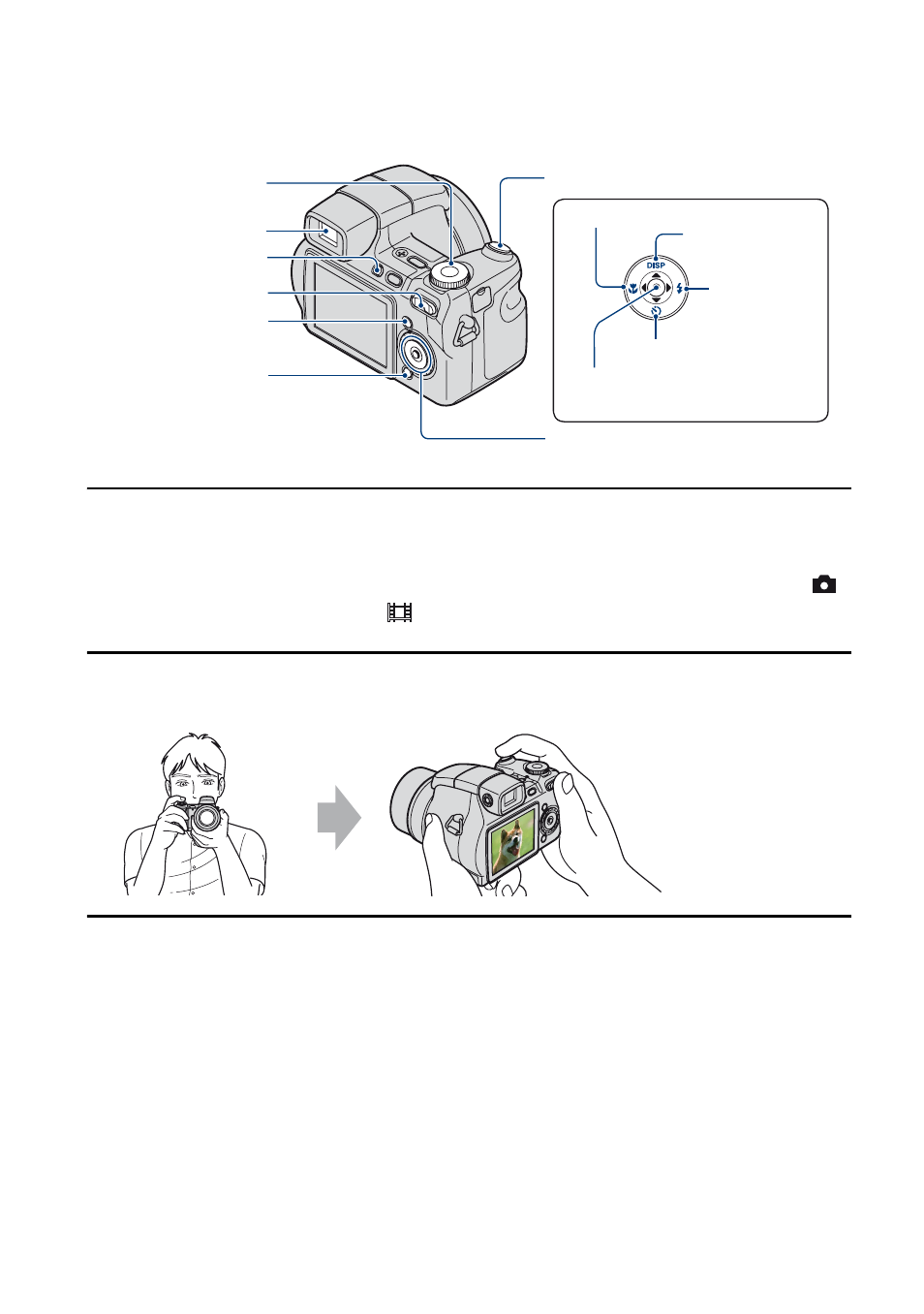 DISP