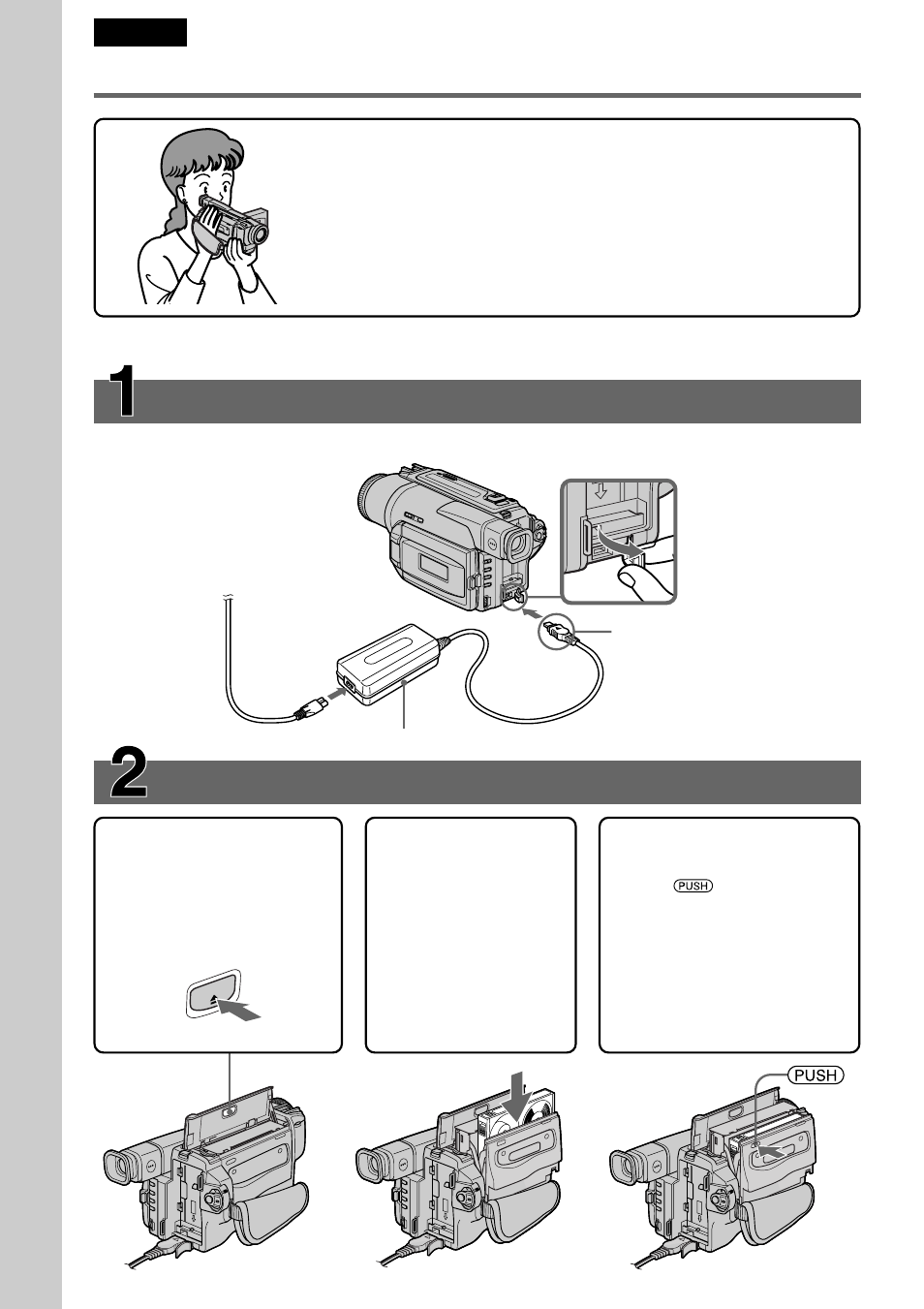 1

2

PUSH

PUSH