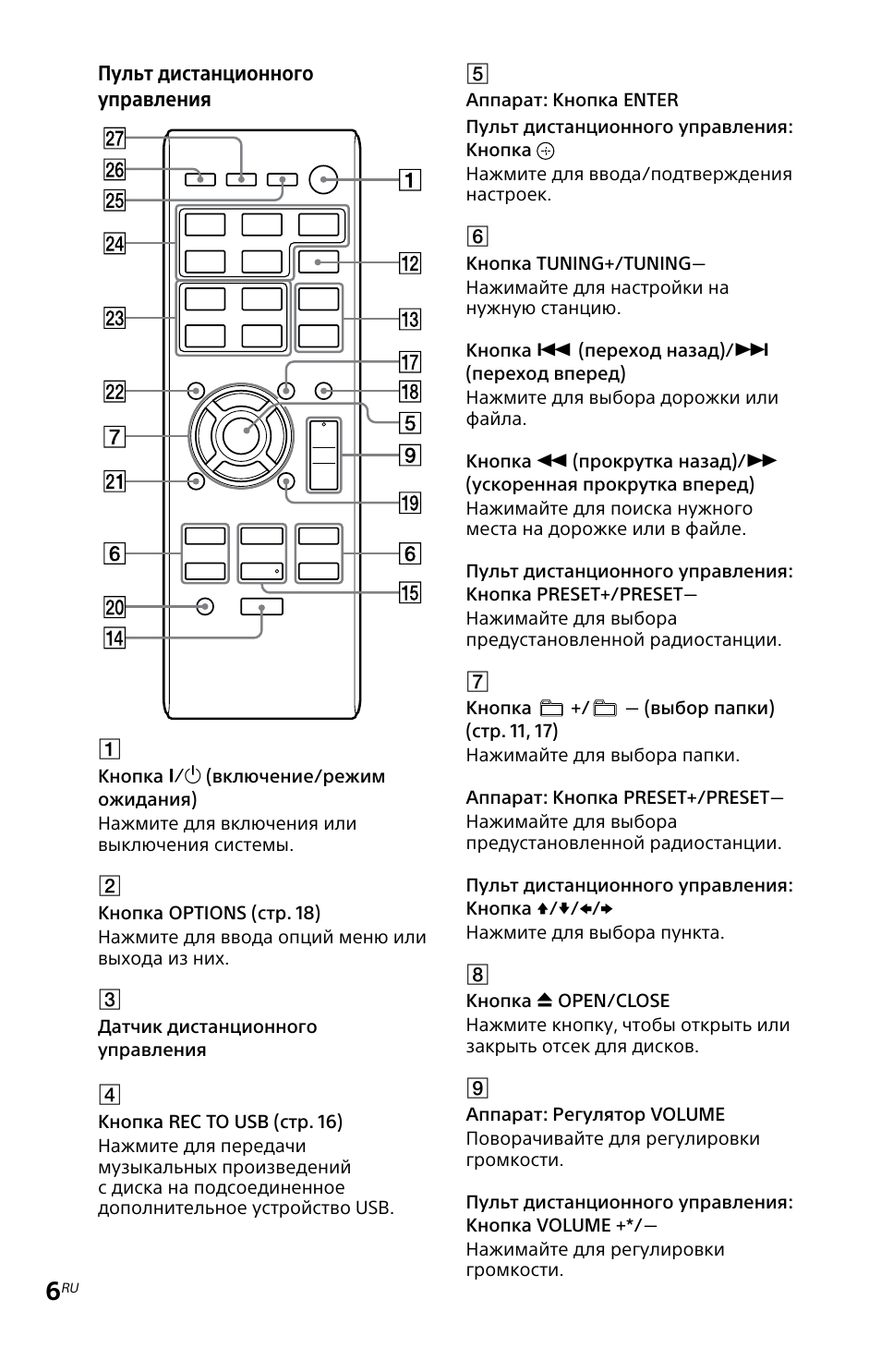 Пульт дистанционного управления

27
26
25
24
23
22
7
21
6
20
14
1
12
13
17
18
5
9
19
6
15

1
Кнопка I/⏻ (включение/режим ожидания)
Нажмите для включения или выключения системы.

2
Кнопка OPTIONS (стр. 18)
Нажмите для ввода опций меню или выхода из них.

3
Датчик дистанционного управления

4
Кнопка REC TO USB (стр. 16)
Нажмите для передачи музыкальных произведений с диска на подсоединенное дополнительное устройство USB.

5
Аппарат: Кнопка ENTER
Пульт дистанционного управления: Кнопка ⊕
Нажмите для ввода/подтверждения настроек.

6
Кнопка TUNING+/TUNING–
Нажимайте для настройки на нужную станцию.

Кнопка ⏮ (переход назад)/⏭ (переход вперед)
Нажмите для выбора дорожки или файла.

Кнопка ◀◀ (прокрутка назад)/▶▶ (ускоренная прокрутка вперед)
Нажимайте для поиска нужного места на дорожке или в файле.

Пульт дистанционного управления: Кнопка PRESET+/PRESET–
Нажимайте для выбора предустановленной радиостанции.

7
Кнопка 🗀 +/🗀 – (выбор папки) (стр. 11, 17)
Нажимайте для выбора папки.

Аппарат: Кнопка PRESET+/PRESET–
Нажимайте для выбора предустановленной радиостанции.

Пульт дистанционного управления: Кнопка ↑/↓/←/→
Нажмите для выбора пункта.

8
Кнопка ⏏ OPEN/CLOSE
Нажмите кнопку, чтобы открыть или закрыть отсек для дисков.

9
Аппарат: Регулятор VOLUME
Поворачивайте для регулировки громкости.

Пульт дистанционного управления: Кнопка VOLUME +*/–
Нажимайте для регулировки громкости.

6RU