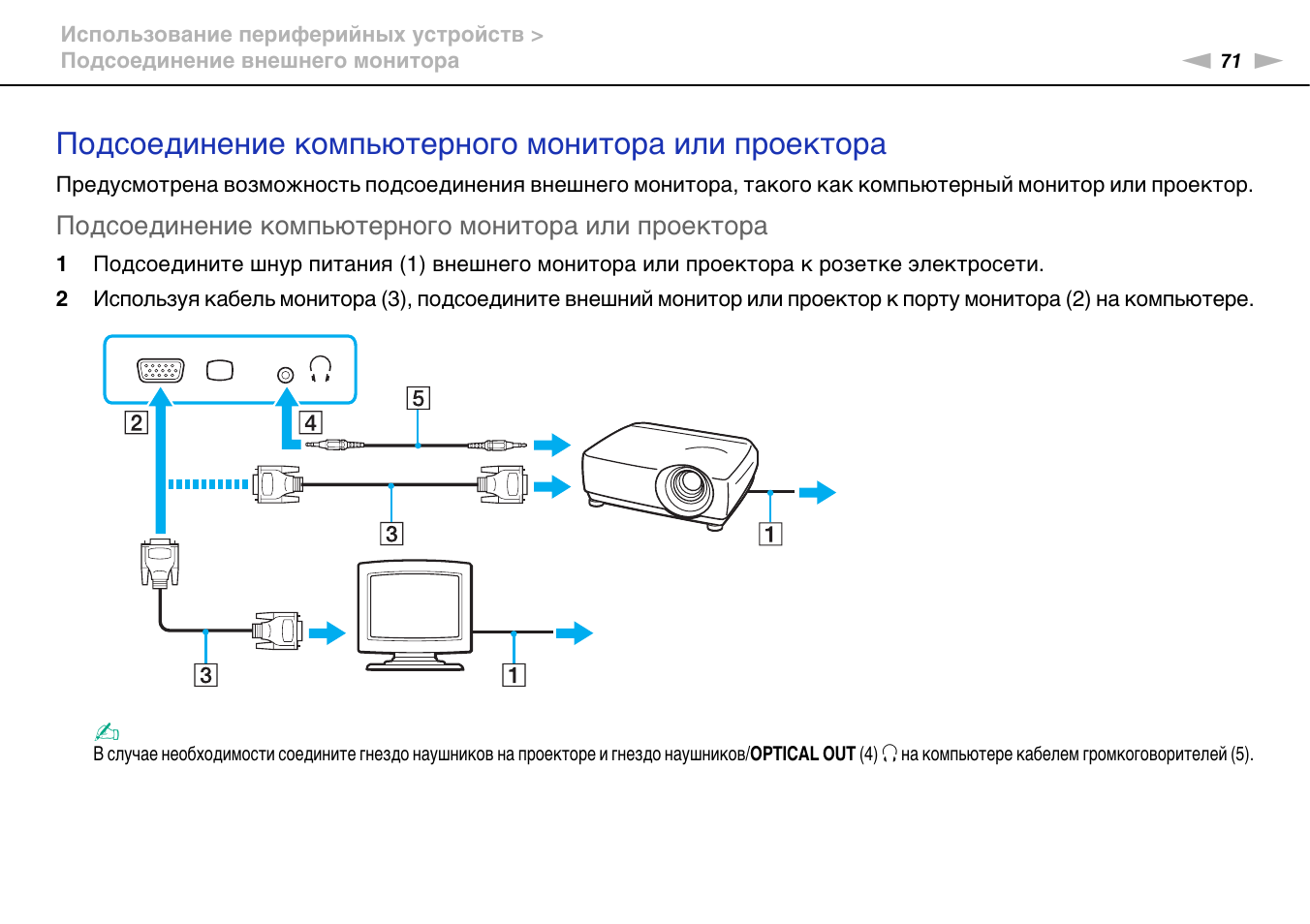 Использование периферийных устройств >
Подсоединение внешнего монитора

71

Подсоединение компьютерного монитора или проектора

Предусмотрена возможность подсоединения внешнего монитора, такого как компьютерный монитор или проектор.

Подсоединение компьютерного монитора или проектора

1 Подсоедините шнур питания (1) внешнего монитора или проектора к розетке электросети.

2 Используя кабель монитора (3), подсоедините внешний монитор или проектор к порту монитора (2) на компьютере.

2
4
5
3
1
3
1

В случае необходимости соедините гнездо наушников на проекторе и гнездо наушников/OPTICAL OUT (4) на компьютере кабелем громкоговорителей (5).