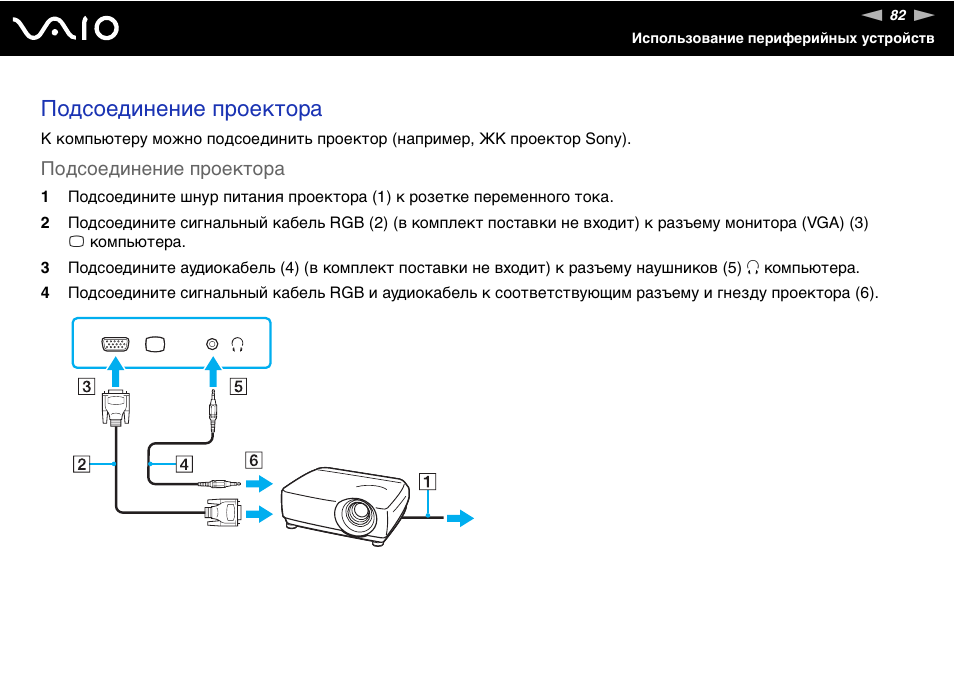 VAIO

82

Использование периферийных устройств

Подсоединение проектора

К компьютеру можно подсоединить проектор (например, ЖК проектор Sony).

Подсоединение проектора

1 Подсоедините шнур питания проектора (1) к розетке переменного тока.

2 Подсоедините сигнальный кабель RGB (2) (в комплект поставки не входит) к разъему монитора (VGA) (3) компьютера.

3 Подсоедините аудиокабель (4) (в комплект поставки не входит) к разъему наушников (5) компьютера.

4 Подсоедините сигнальный кабель RGB и аудиокабель к соответствующим разъему и гнезду проектора (6).

3

5

2

4

6

1