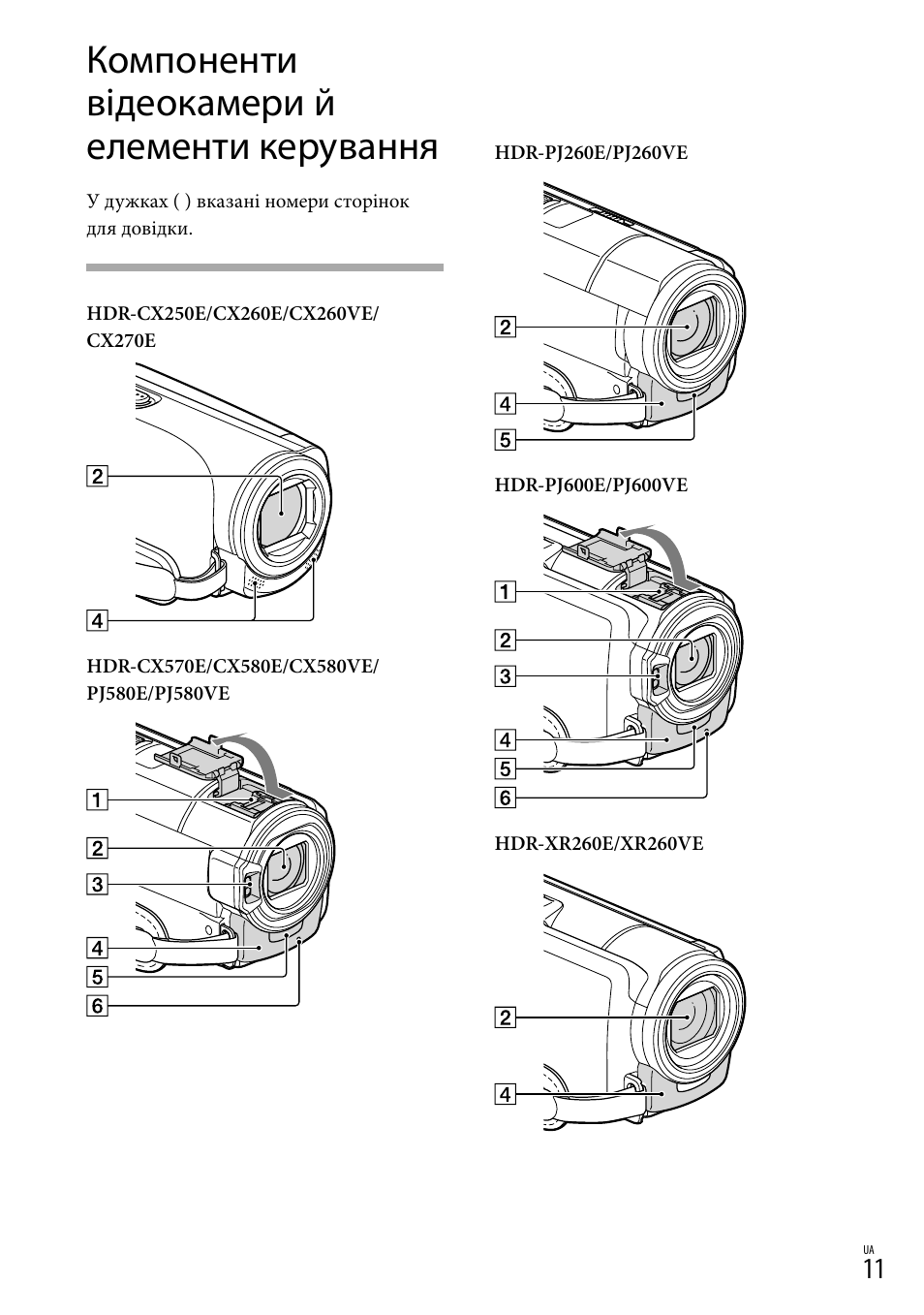 Компоненти відеокамери й елементи керування

У дужках ( ) вказані номери сторінок для довідки.

HDR-CX250E/CX260E/CX260VE/CX270E

2

4

HDR-CX570E/CX580E/CX580VE/PJ580E/PJ580VE

1

2

3

4

5

6

HDR-PJ260E/PJ260VE

2

4

5

HDR-PJ600E/PJ600VE

1

2

3

4

5

6

HDR-XR260E/XR260VE

2

4

UA
11