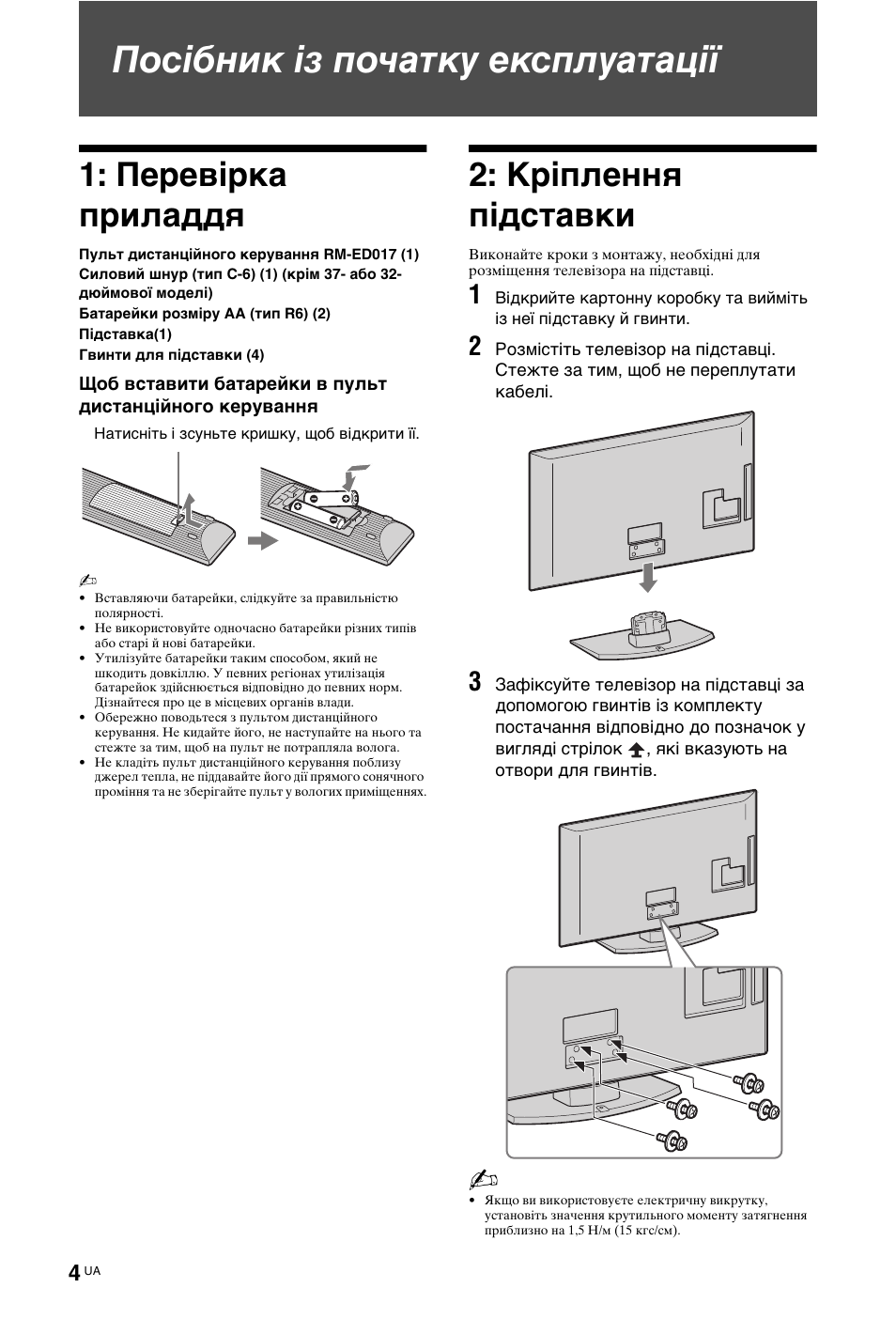 Посібник із початку експлуатації

1: Перевірка приладдя

Пульт дистанційного керування RM-ED017 (1)
Силовий шнур (тип C-6) (1) (крім 37- або 32-дюймової моделі)
Батарейки розміру AA (тип R6) (2)
Підставка(1)
Гвинти для підставки (4)

Щоб вставити батарейки в пульт дистанційного керування

Натисніть і зсуньте кришку, щоб відкрити її.

• Вставляючи батарейки, слідкуйте за правильністю полярності.
• Не використовуйте одночасно батарейки різних типів або старі й нові батарейки.
• Утилізуйте батарейки таким способом, який не шкодить довкіллю. У певних регіонах утилізація батарейок здійснюється відповідно до певних норм. Дізнайтеся про це в місцевих органів влади.
• Обережно поводьтеся з пультом дистанційного керування. Не кидайте його, не наступайте на нього та стежте за тим, щоб на пульт не потрапляла волога.
• Не кладіть пульт дистанційного керування поблизу джерел тепла, не піддавайте його дії прямого сонячного проміння та не зберігайте пульт у вологих приміщеннях.

2: Кріплення підставки

Виконайте кроки з монтажу, необхідні для розміщення телевізора на підставці.

1 Відкрийте картонну коробку та вийміть із неї підставку й гвинти.

2 Розмістіть телевізор на підставці. Стежте за тим, щоб не переплутати кабелі.

3 Зафіксуйте телевізор на підставці за допомогою гвинтів із комплекту постачання відповідно до позначок у вигляді стрілок, які вказують на отвори для гвинтів.

• Якщо ви використовуєте електричну викрутку, установіть значення крутильного моменту затягнення приблизно на 1,5 Н/м (15 кгс/см).

4 UA