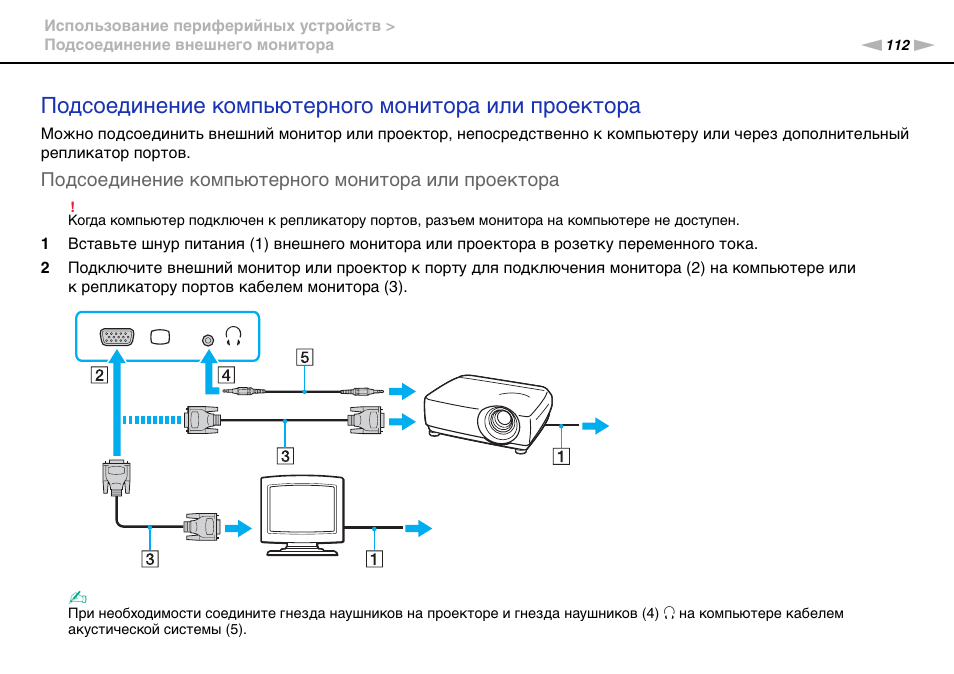 Использование периферийных устройств >
Подсоединение внешнего монитора

112

Подсоединение компьютерного монитора или проектора

Можно подсоединить внешний монитор или проектор, непосредственно к компьютеру или через дополнительный репликатор портов.

Подсоединение компьютерного монитора или проектора

!
Когда компьютер подключен к репликатору портов, разъем монитора на компьютере не доступен.

1 Вставьте шнур питания (1) внешнего монитора или проектора в розетку переменного тока.

2 Подключите внешний монитор или проектор к порту для подключения монитора (2) на компьютере или к репликатору портов кабелем монитора (3).

2
4
5
3
1
3
1

При необходимости соедините гнезда наушников на проекторе и гнезда наушников (4) на компьютере кабелем акустической системы (5).