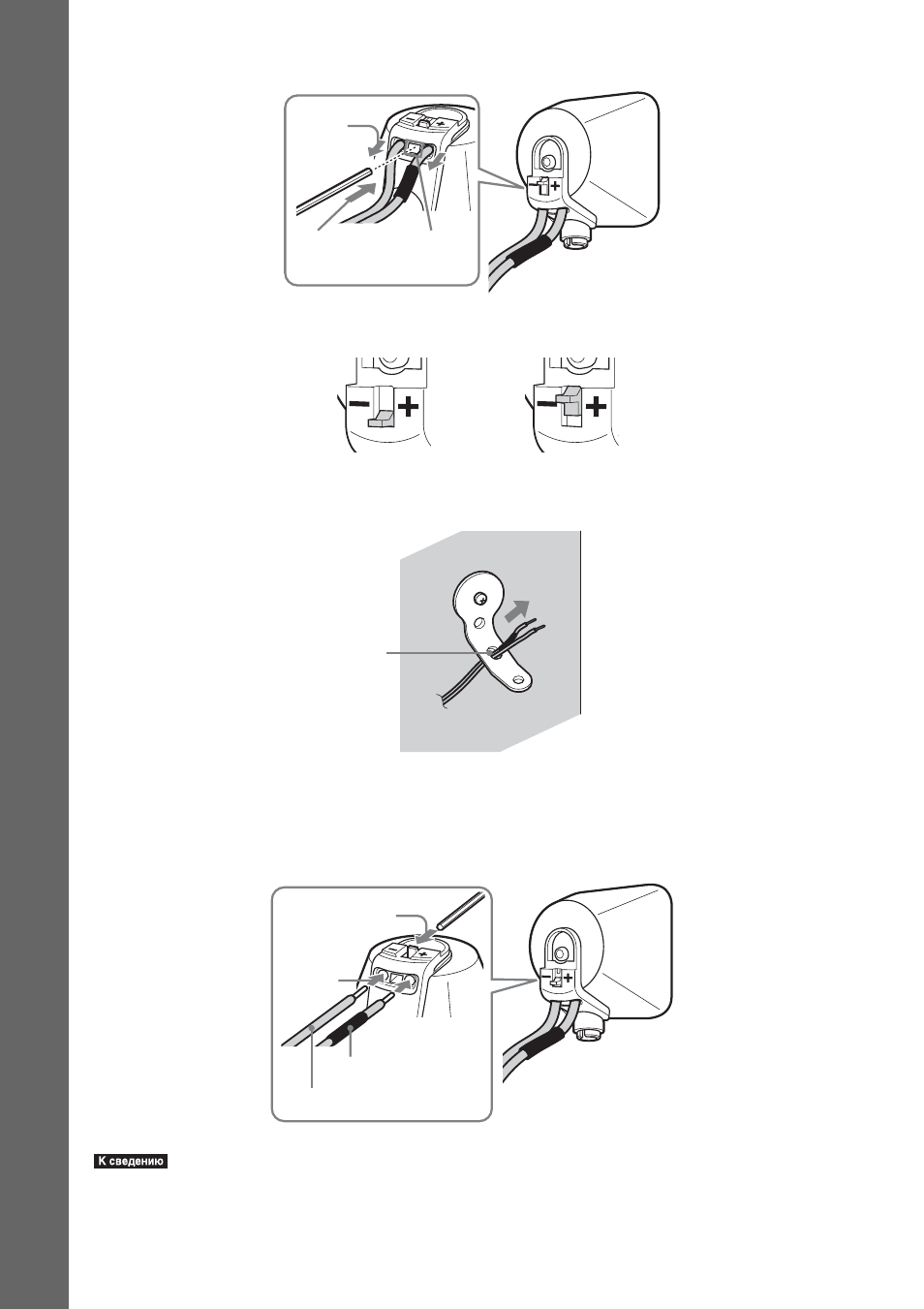 К сведению