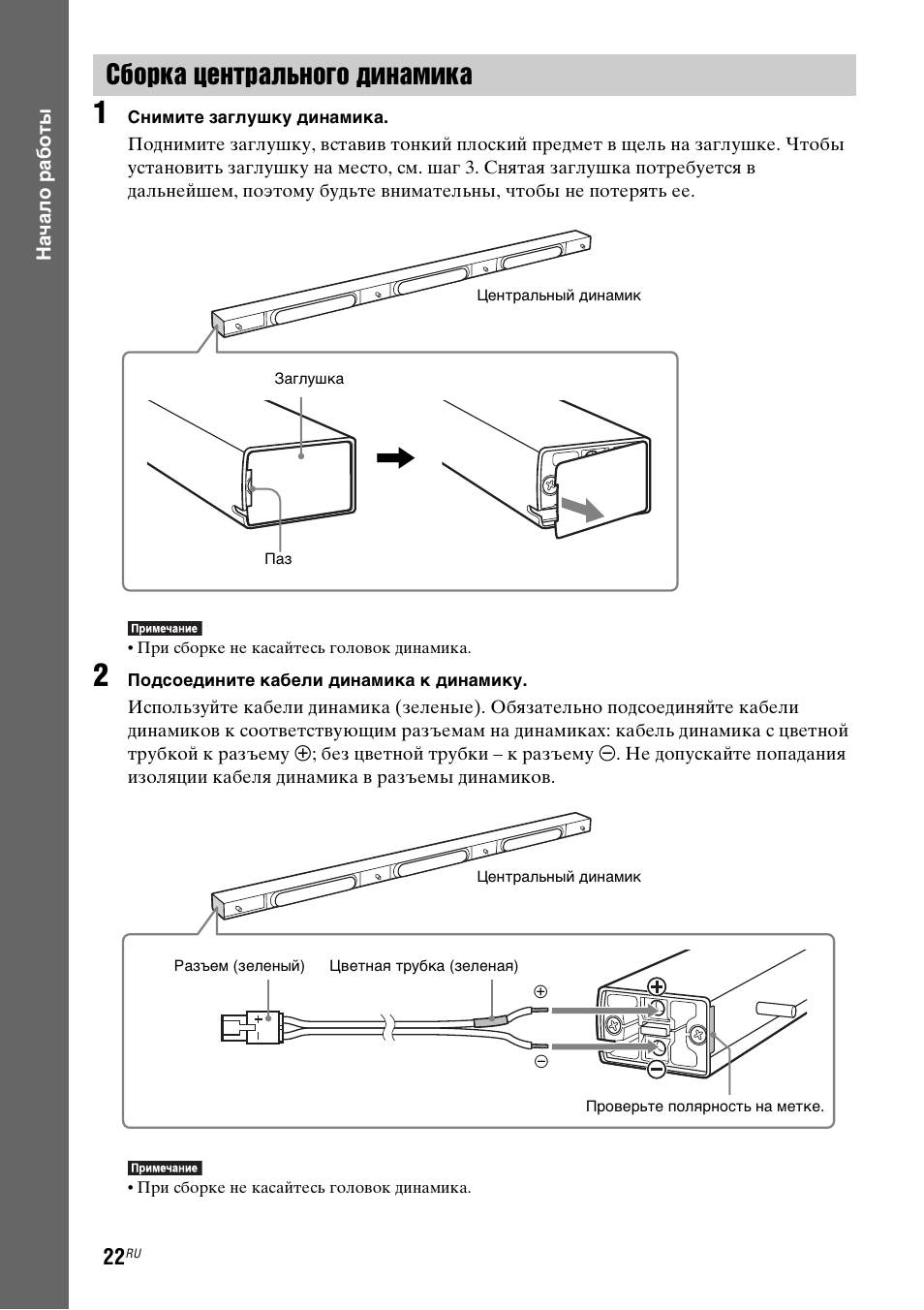 Начало работы

Сборка центрального динамика

1 Снимите заглушку динамика.

Поднимите заглушку, вставив тонкий плоский предмет в щель на заглушке. Чтобы установить заглушку на место, см. шаг 3. Снятая заглушка потребуется в дальнейшем, поэтому будьте внимательны, чтобы не потерять ее.

Центральный динамик

Заглушка

Паз

Примечание

• При сборке не касайтесь головок динамика.

2 Подсоедините кабели динамика к динамику.

Используйте кабели динамика (зеленые). Обязательно подсоединяйте кабели динамиков к соответствующим разъемам на динамиках: кабель динамика с цветной трубкой к разъему ⊕; без цветной трубки – к разъему ⊖. Не допускайте попадания изоляции кабеля динамика в разъемы динамиков.

Центральный динамик

Разъем (зеленый)

Цветная трубка (зеленая)

⊕

⊖

Проверьте полярность на метке.

Примечание

• При сборке не касайтесь головок динамика.

22RU