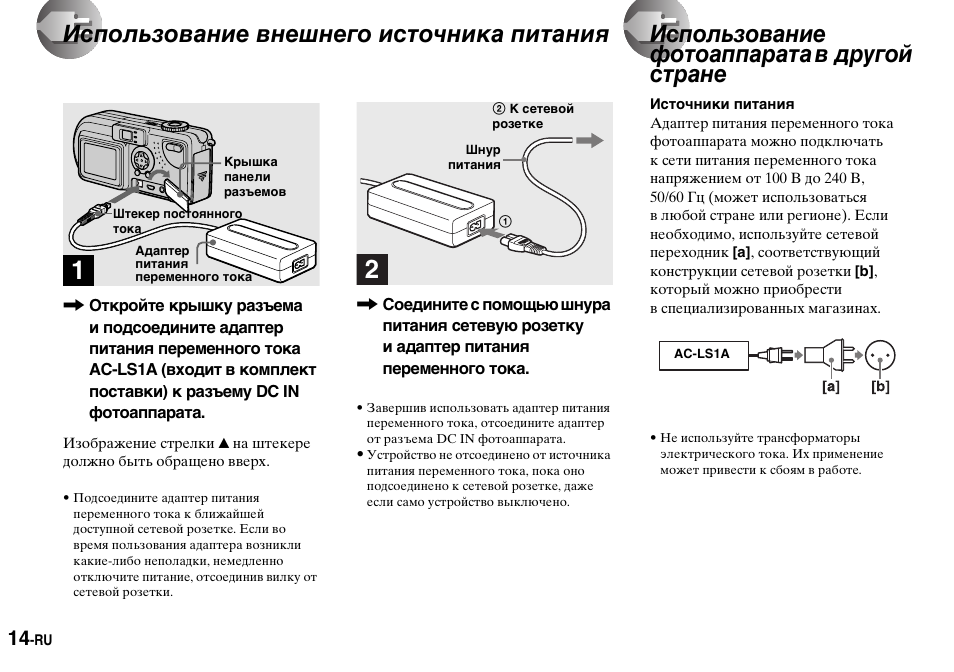 Использование внешнего источника питания

Крышка панели разъемов

Штекер постоянного тока

Адаптер питания переменного тока

1

➡ Откройте крышку разъема и подсоедините адаптер питания переменного тока AC-LS1A (входит в комплект поставки) к разъему DC IN фотоаппарата.

Изображение стрелки ▲ на штекере должно быть обращено вверх.

• Подсоедините адаптер питания переменного тока к ближайшей доступной сетевой розетке. Если во время пользования адаптера возникли какие-либо неполадки, немедленно отключите питание, отсоединив вилку от сетевой розетки.

② К сетевой розетке

Шнур питания

①

2

➡ Соедините с помощью шнура питания сетевую розетку и адаптер питания переменного тока.

• Завершив использовать адаптер питания переменного тока, отсоедините адаптер от разъема DC IN фотоаппарата.
• Устройство не отсоединено от источника питания переменного тока, пока оно подсоединено к сетевой розетке, даже если само устройство выключено.

Использование фотоаппарата в другой стране

Источники питания
Адаптер питания переменного тока фотоаппарата можно подключать к сети питания переменного тока напряжением от 100 В до 240 В, 50/60 Гц (может использоваться в любой стране или регионе). Если необходимо, используйте сетевой переходник [a], соответствующий конструкции сетевой розетки [b], который можно приобрести в специализированных магазинах.

AC-LS1A

[a] [b]

• Не используйте трансформаторы электрического тока. Их применение может привести к сбоям в работе.

14-RU