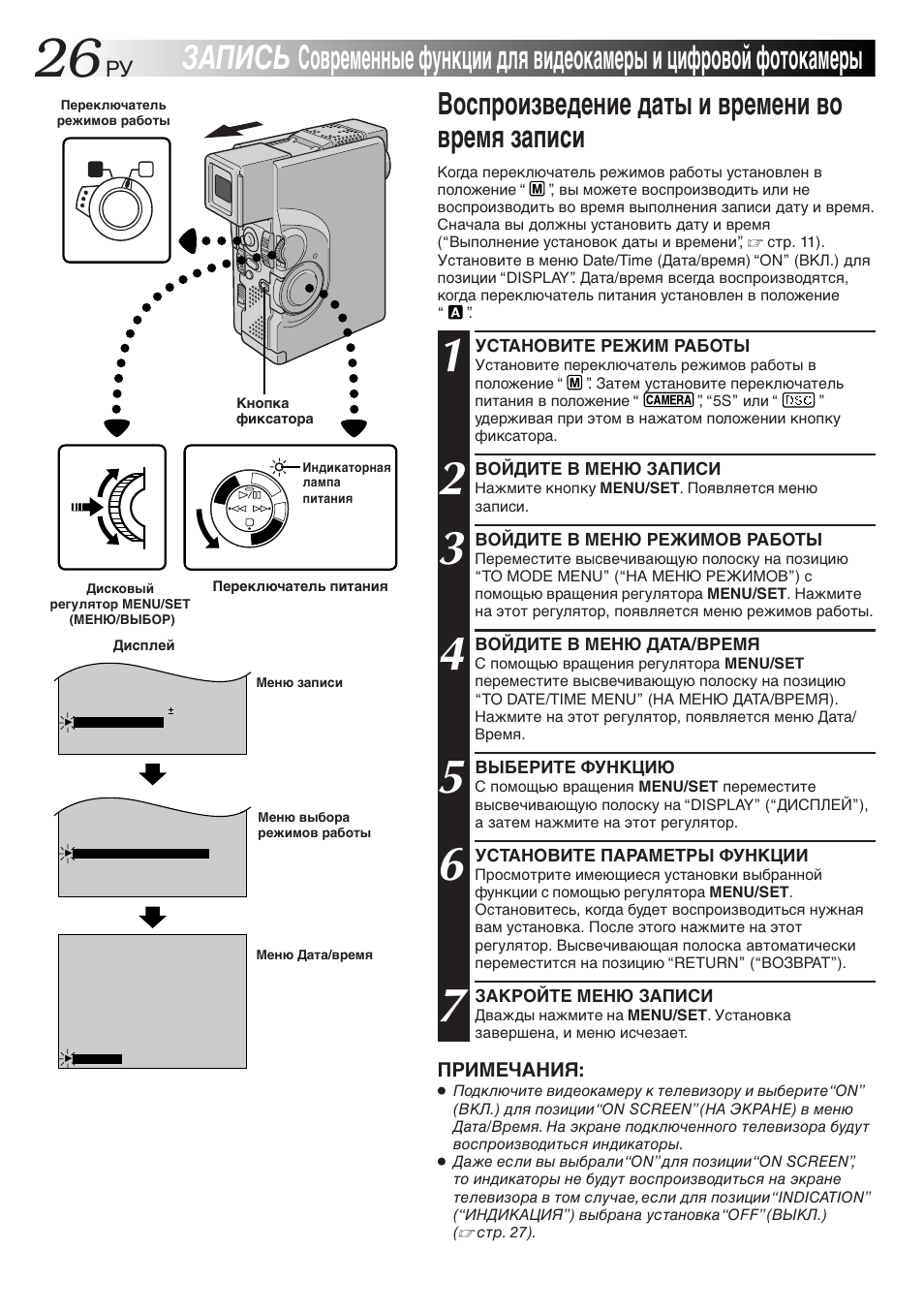 26 РУ ЗАПИСЬ Современные функции для видеокамеры и цифровой фотокамеры

Переключатель режимов работы

Кнопка фиксатора

Индикаторная лампа питания

Дисковый регулятор MENU/SET (МЕНЮ/ВЫБОР)

Переключатель питания

Дисплей

Меню записи

Меню выбора режимов работы

Меню Дата/время

Воспроизведение даты и времени во время записи

Когда переключатель режимов работы установлен в положение “ M ”, вы можете воспроизводить или не воспроизводить во время выполнения записи дату и время. Сначала вы должны установить дату и время (“Выполнение установок даты и времени”, ☞ стр. 11). Установите в меню Date/Time (Дата/время) “ON” (ВКЛ.) для позиции “DISPLAY”. Дата/время всегда воспроизводятся, когда переключатель питания установлен в положение “ A ”.

1 УСТАНОВИТЕ РЕЖИМ РАБОТЫ
Установите переключатель режимов работы в положение “ M ”. Затем установите переключатель питания в положение “ CAMERA ”, “5S” или “ DSC ” удерживая при этом в нажатом положении кнопку фиксатора.

2 ВОЙДИТЕ В МЕНЮ ЗАПИСИ
Нажмите кнопку MENU/SET. Появляется меню записи.

3 ВОЙДИТЕ В МЕНЮ РЕЖИМОВ РАБОТЫ
Переместите высвечивающую полоску на позицию “TO MODE MENU” (“НА МЕНЮ РЕЖИМОВ”) с помощью вращения регулятора MENU/SET. Нажмите на этот регулятор, появляется меню режимов работы.

4 ВОЙДИТЕ В МЕНЮ ДАТА/ВРЕМЯ
С помощью вращения регулятора MENU/SET переместите высвечивающую полоску на позицию “TO DATE/TIME MENU” (НА МЕНЮ ДАТА/ВРЕМЯ). Нажмите на этот регулятор, появляется меню Дата/Время.

5 ВЫБЕРИТЕ ФУНКЦИЮ
С помощью вращения MENU/SET переместите высвечивающую полоску на “DISPLAY” (“ДИСПЛЕЙ”), а затем нажмите на этот регулятор.

6 УСТАНОВИТЕ ПАРАМЕТРЫ ФУНКЦИИ
Просмотрите имеющиеся установки выбранной функции с помощью регулятора MENU/SET. Остановитесь, когда будет воспроизводиться нужная вам установка. После этого нажмите на этот регулятор. Высвечивающая полоска автоматически переместится на позицию “RETURN” (“ВОЗВРАТ”).

7 ЗАКРОЙТЕ МЕНЮ ЗАПИСИ
Дважды нажмите на MENU/SET. Установка завершена, и меню исчезает.

ПРИМЕЧАНИЯ:
● Подключите видеокамеру к телевизору и выберите “ON” (ВКЛ.) для позиции “ON SCREEN” (НА ЭКРАНЕ) в меню Дата/Время. На экране подключенного телевизора будут воспроизводиться индикаторы.
● Даже если вы выбрали “ON” для позиции “ON SCREEN”, то индикаторы не будут воспроизводиться на экране телевизора в том случае, если для позиции “INDICATION” (“ИНДИКАЦИЯ”) выбрана установка “OFF” (ВЫКЛ.) (☞ стр. 27).