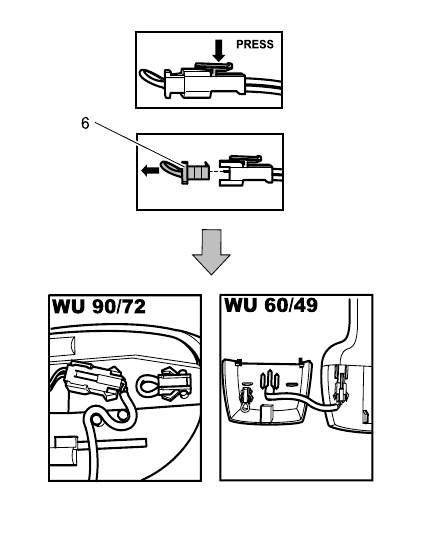 PRESS

6

WU 90/72

WU 60/49