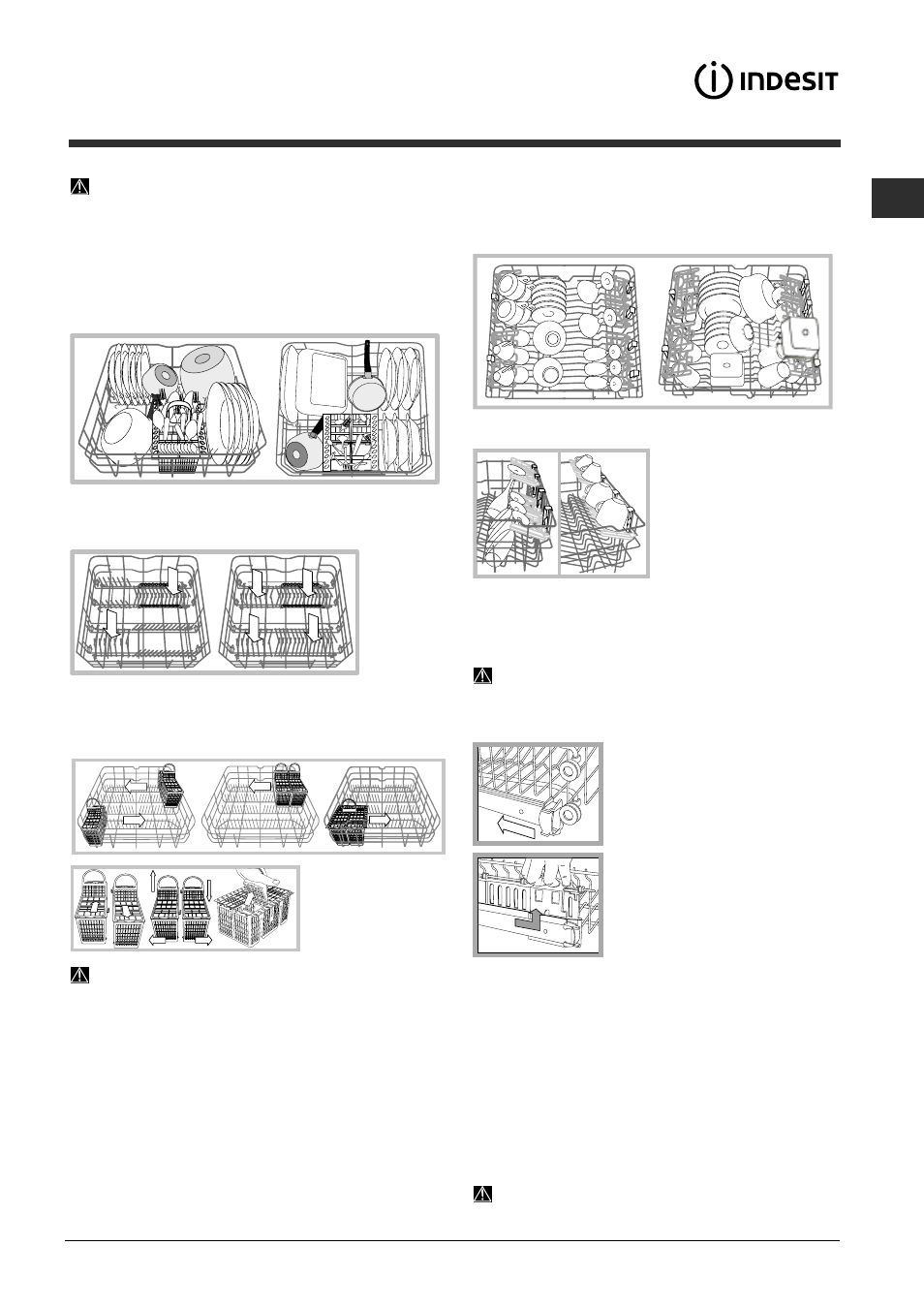 INDESIT