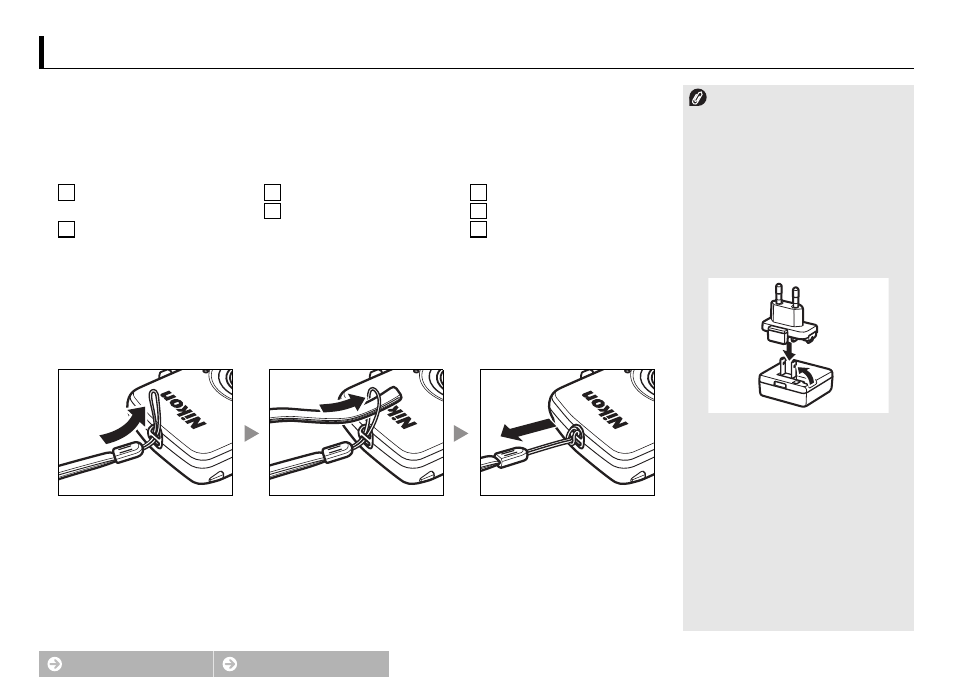 Nikon

Nikon

Nikon